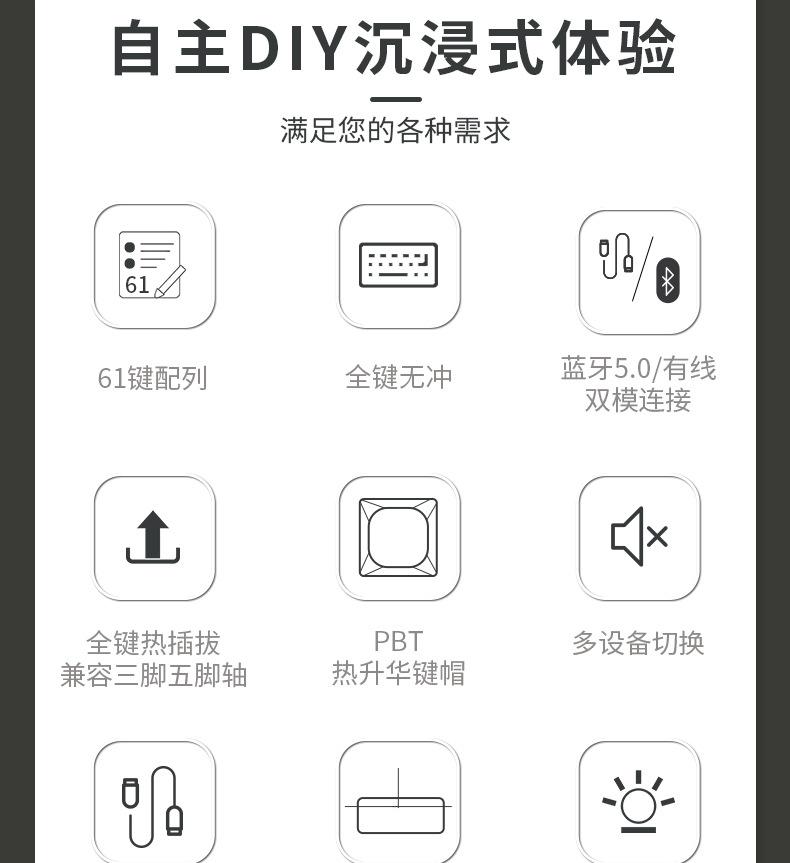 自主DIY沉浸式体验

满足您的各种需求

61

61键配列

全键无冲

蓝牙5.0/有线
双模连接

全键热插拔
兼容三脚五脚轴

PBT
热升华键帽

多设备切换