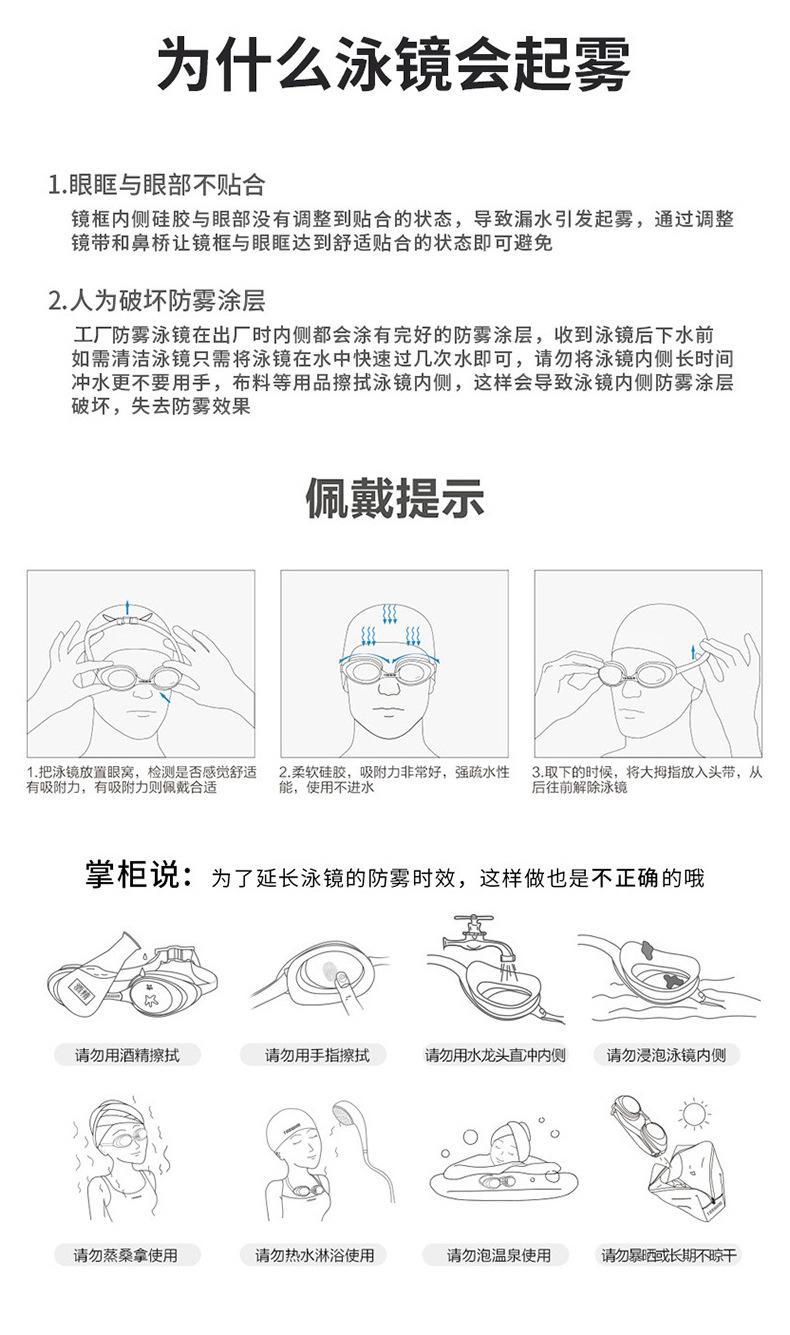 为什么泳镜会起雾

1.眼眶与眼部不贴合
镜框内侧硅胶与眼部没有调整到贴合的状态，导致漏水引发起雾，通过调整镜带和鼻桥让镜框与眼眶达到舒适贴合的状态即可避免

2.人为破坏防雾涂层
工厂防雾泳镜在出厂时内侧都会涂有完好的防雾涂层，收到泳镜后下水前如需清洁泳镜只需将泳镜在水中快速过几次水即可，请勿将泳镜内侧长时间冲水更不要用手，布料等用品擦拭泳镜内侧，这样会导致泳镜内侧防雾涂层破坏，失去防雾效果

佩戴提示

1.把泳镜放置眼窝，检测是否感觉舒适有吸附力，有吸附力则佩戴合适

2.柔软硅胶，吸附力非常好，强疏水性能，使用不进水

3.取下的时候，将大拇指放入头带，从后往前解除泳镜

掌柜说：为了延长泳镜的防雾时效，这样做也是不正确的哦

请勿用酒精擦拭

请勿用手指擦拭

请勿用水龙头直冲内侧

请勿浸泡泳镜内侧

请勿蒸桑拿使用

请勿热水淋浴使用

请勿泡温泉使用

请勿暴晒或长期不晾干