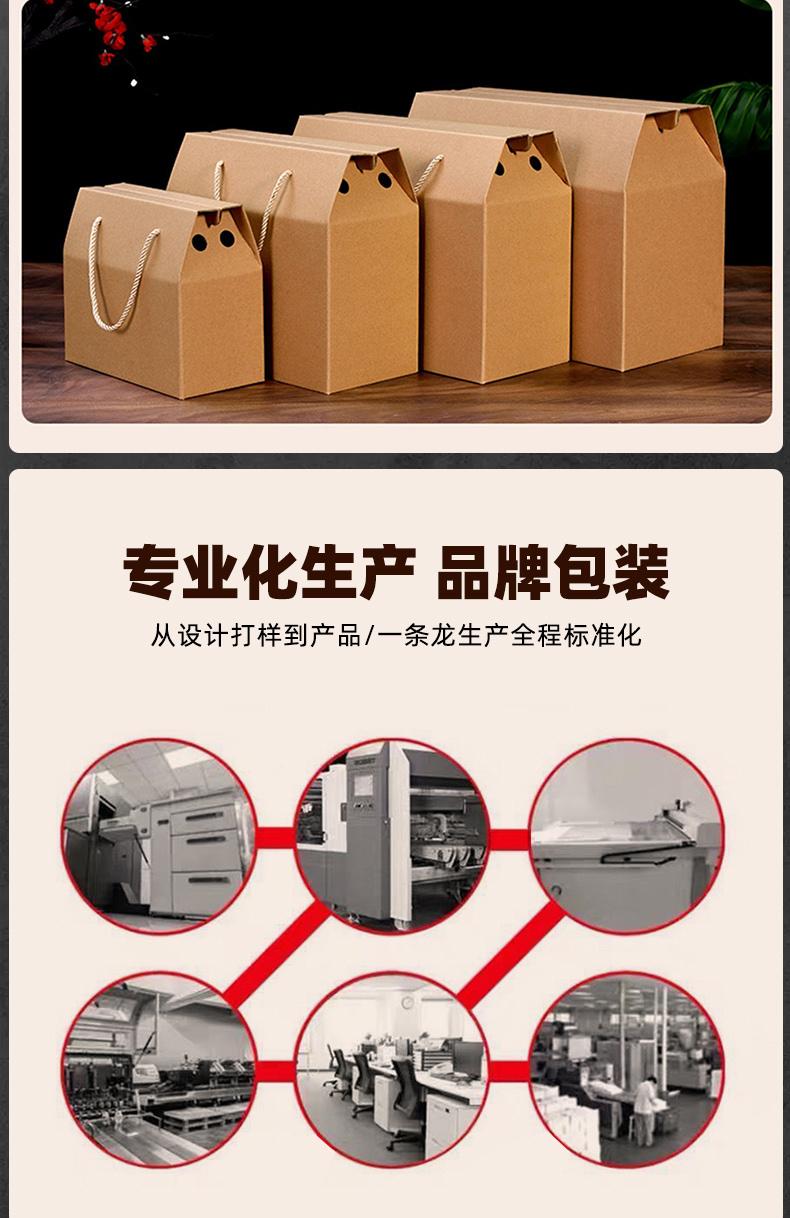 专业化生产 品牌包装

从设计打样到产品/一条龙生产全程标准化