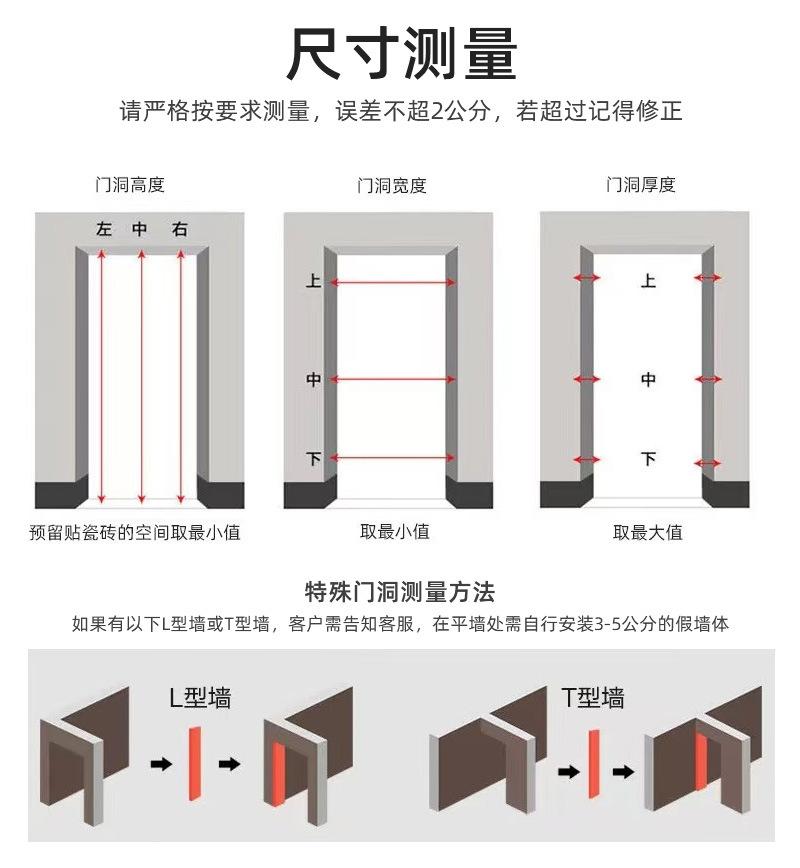 尺寸测量

请严格按要求测量，误差不超2公分，若超过记得修正

门洞高度

左 中 右

预留贴瓷砖的空间取最小值

门洞宽度

上

中

下

取最小值

门洞厚度

上

中

下

取最大值

特殊门洞测量方法

如果有以下L型墙或T型墙，客户需告知客服，在平墙处需自行安装3-5公分的假墙体

L型墙

T型墙