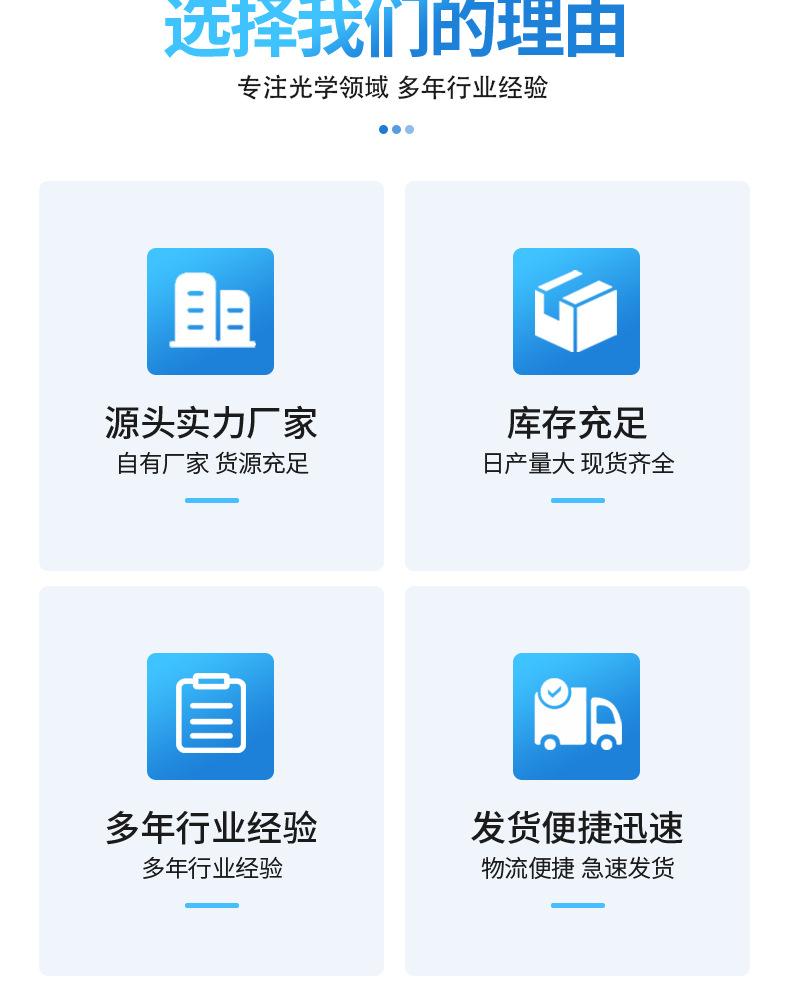 选择我们的理由

专注光学领域 多年行业经验

源头实力厂家

自有厂家 货源充足

库存充足

日产量大 现货齐全

多年行业经验

多年行业经验

发货便捷迅速

物流便捷 急速发货