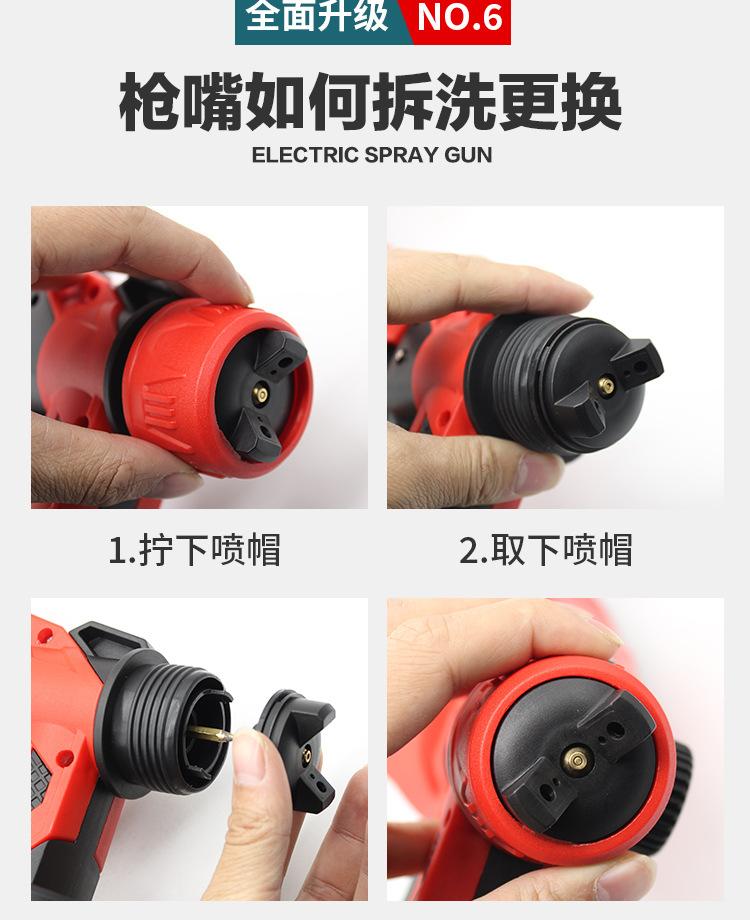 全面升级 NO.6

枪嘴如何拆洗更换

ELECTRIC SPRAY GUN

1.拧下喷帽

2.取下喷帽