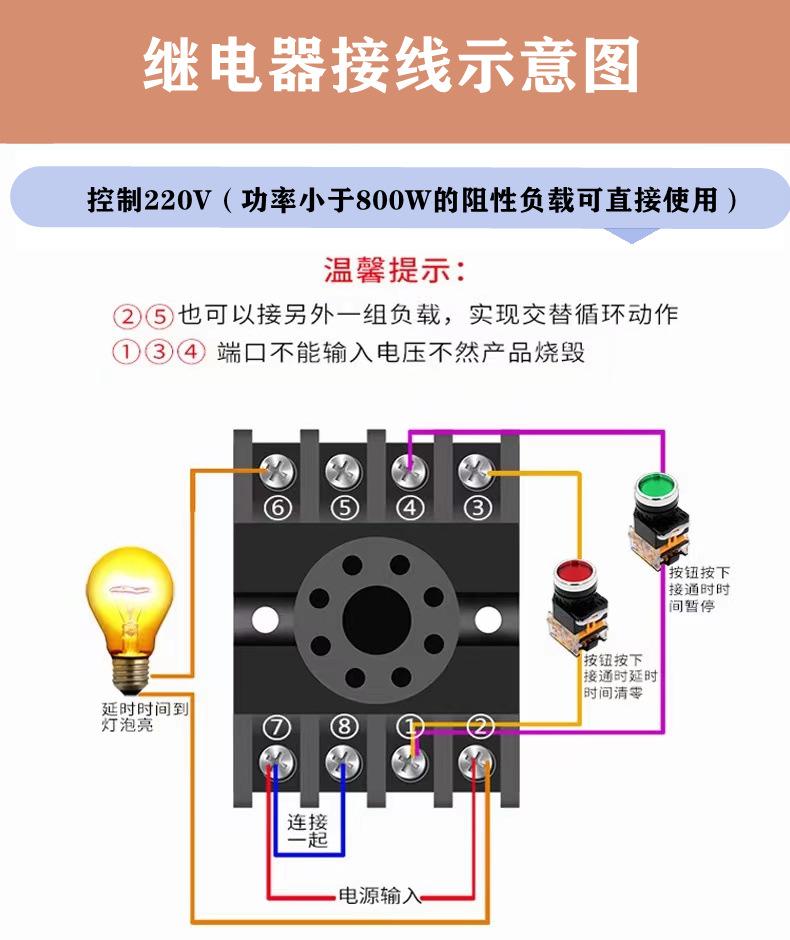 继电器接线示意图

控制220V（功率小于800W的阻性负载可直接使用）

温馨提示：

②⑤也可以接另外一组负载，实现交替循环动作
①③④ 端口不能输入电压不然产品烧毁

⑥ ⑤ ④ ③

按钮按下接通时时间暂停

按钮按下接通时延时时间清零

延时时间到灯泡亮

⑦ ⑧ ① ②

连接一起

电源输入