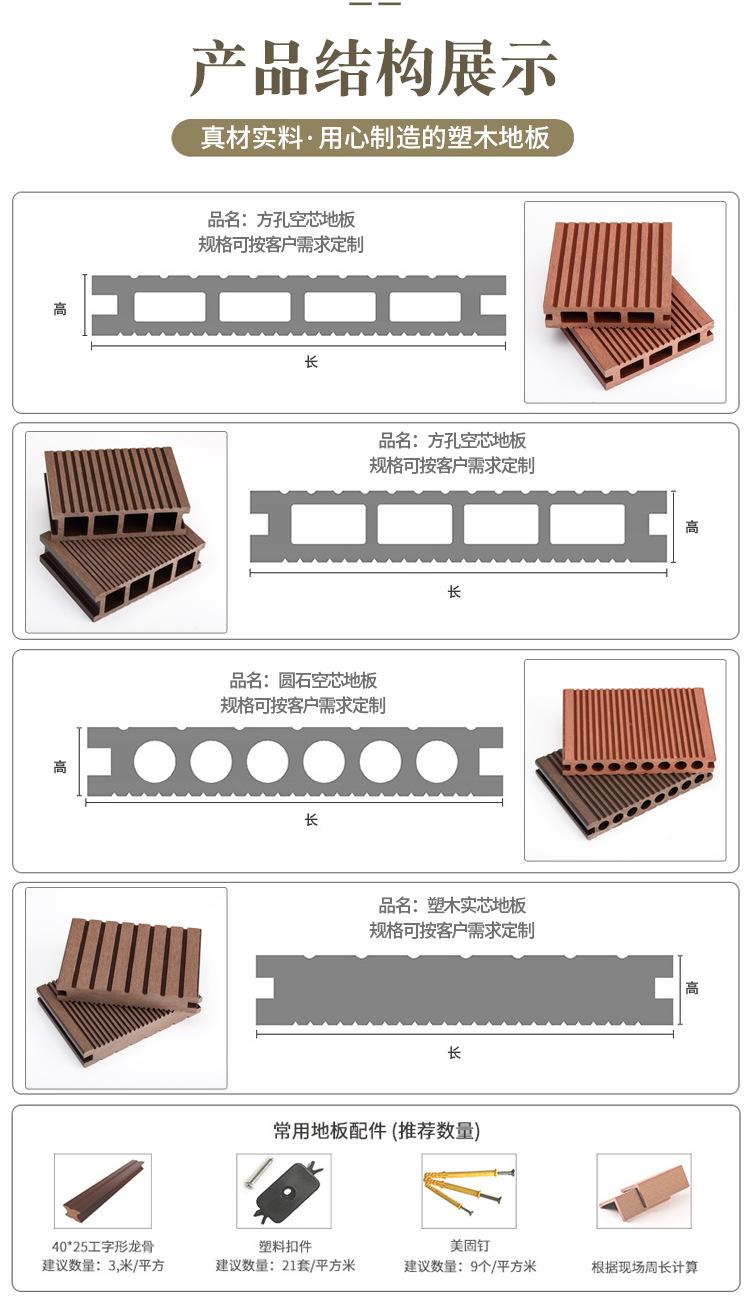 产品结构展示

真材实料·用心制造的塑木地板

品名：方孔空芯地板
规格可按客户需求定制

高

长

品名：方孔空芯地板
规格可按客户需求定制

高

长

品名：圆石空芯地板
规格可按客户需求定制

高

长

品名：塑木实芯地板
规格可按客户需求定制

高

长

常用地板配件 (推荐数量)

40*25工字形龙骨
建议数量：3,米/平方

塑料扣件
建议数量：21套/平方米

美固钉
建议数量：9个/平方米

根据现场周长计算