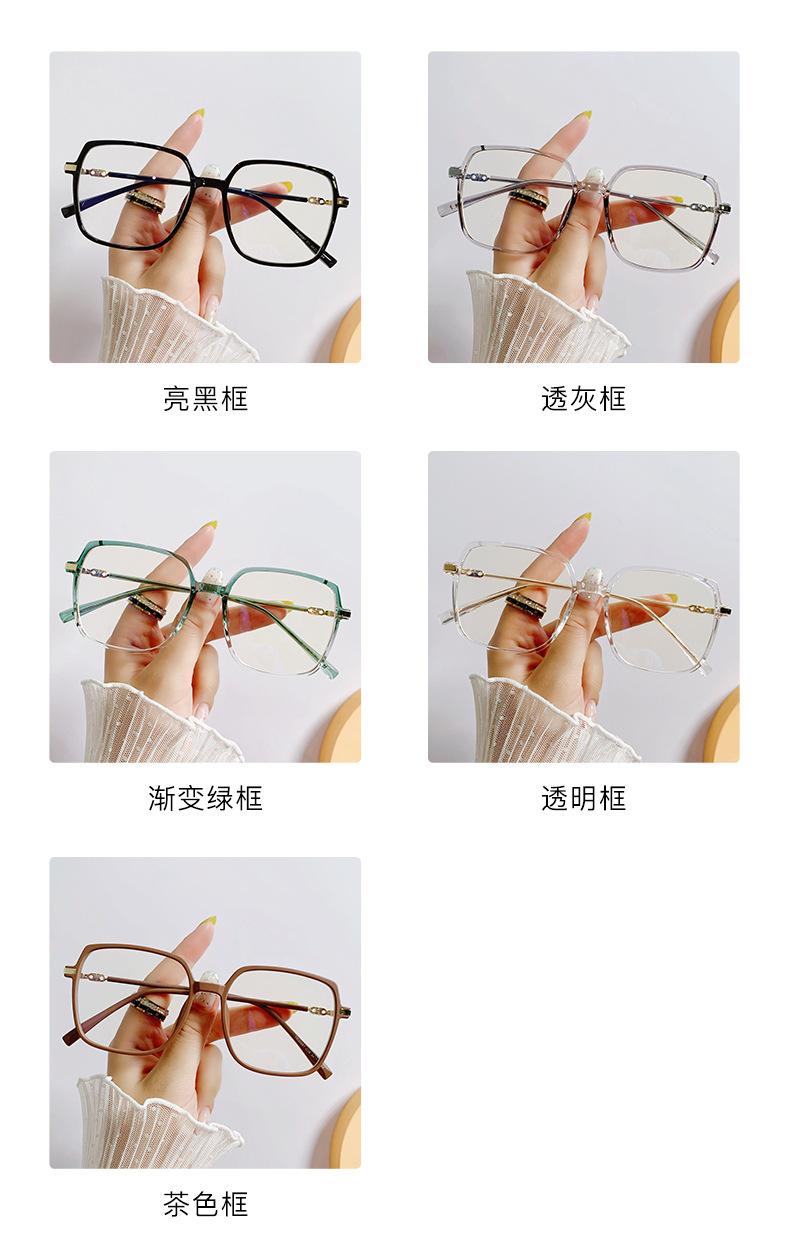 亮黑框

透灰框

渐变绿框

透明框

茶色框