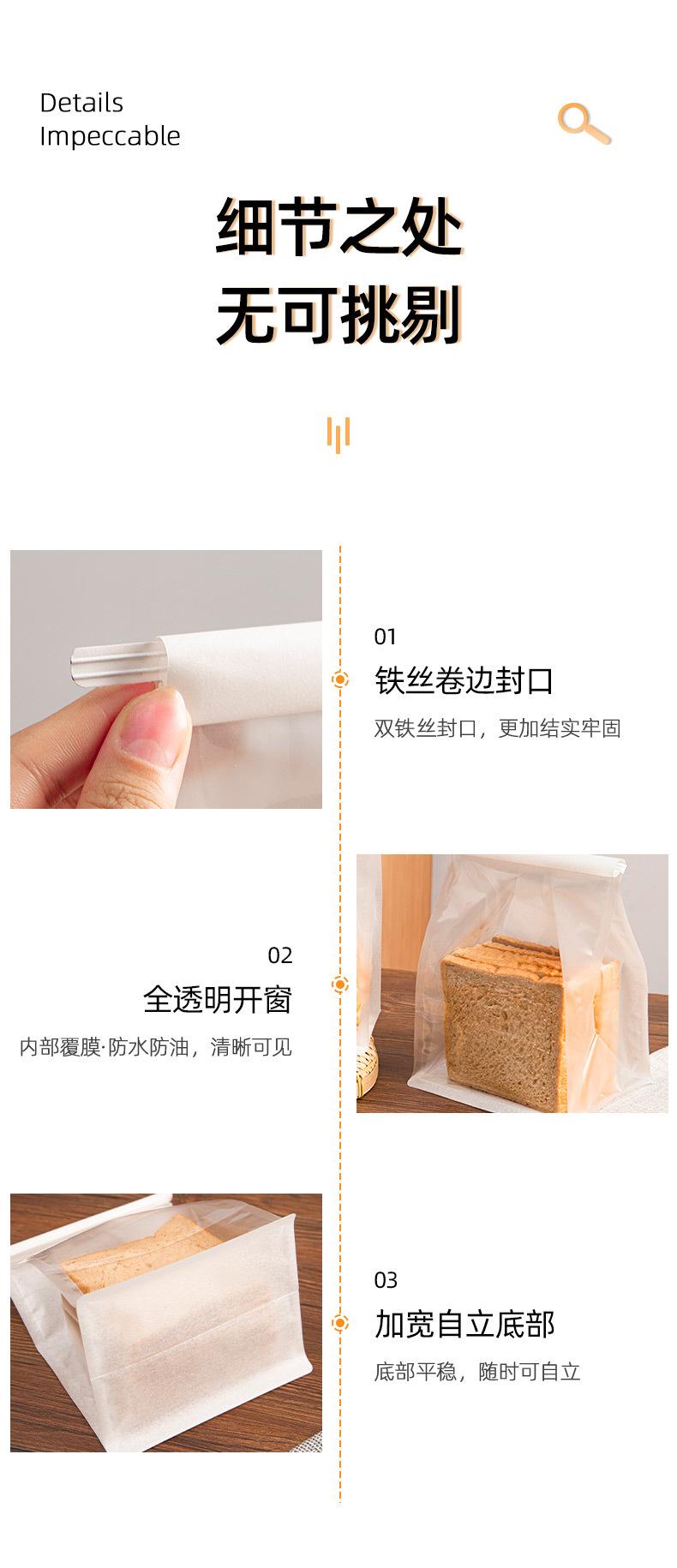 Details
Impeccable

细节之处
无可挑剔

01
铁丝卷边封口
双铁丝封口，更加结实牢固

02
全透明开窗
内部覆膜·防水防油，清晰可见

03
加宽自立底部
底部平稳，随时可自立