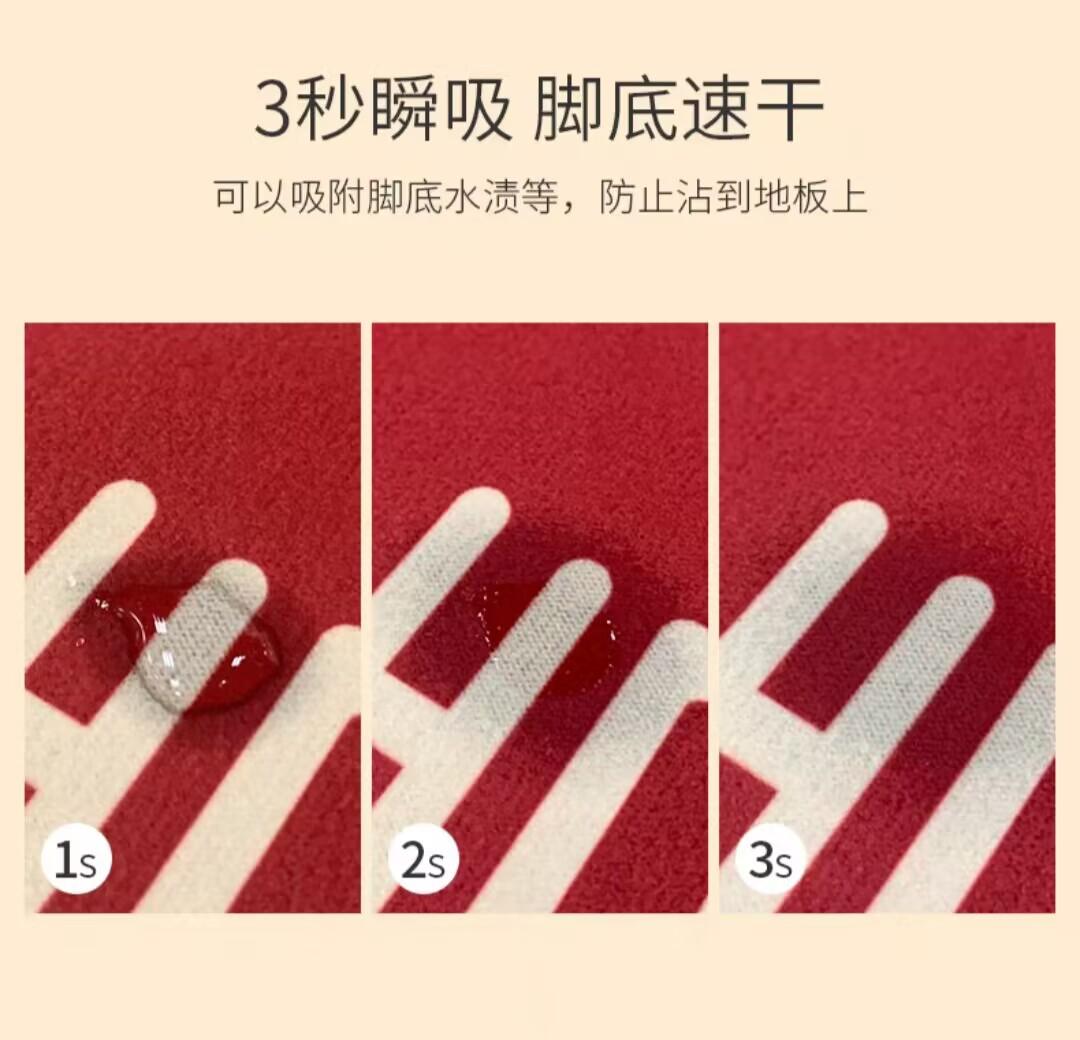 3秒瞬吸 脚底速干

可以吸附脚底水渍等，防止沾到地板上

1s

2s

3s