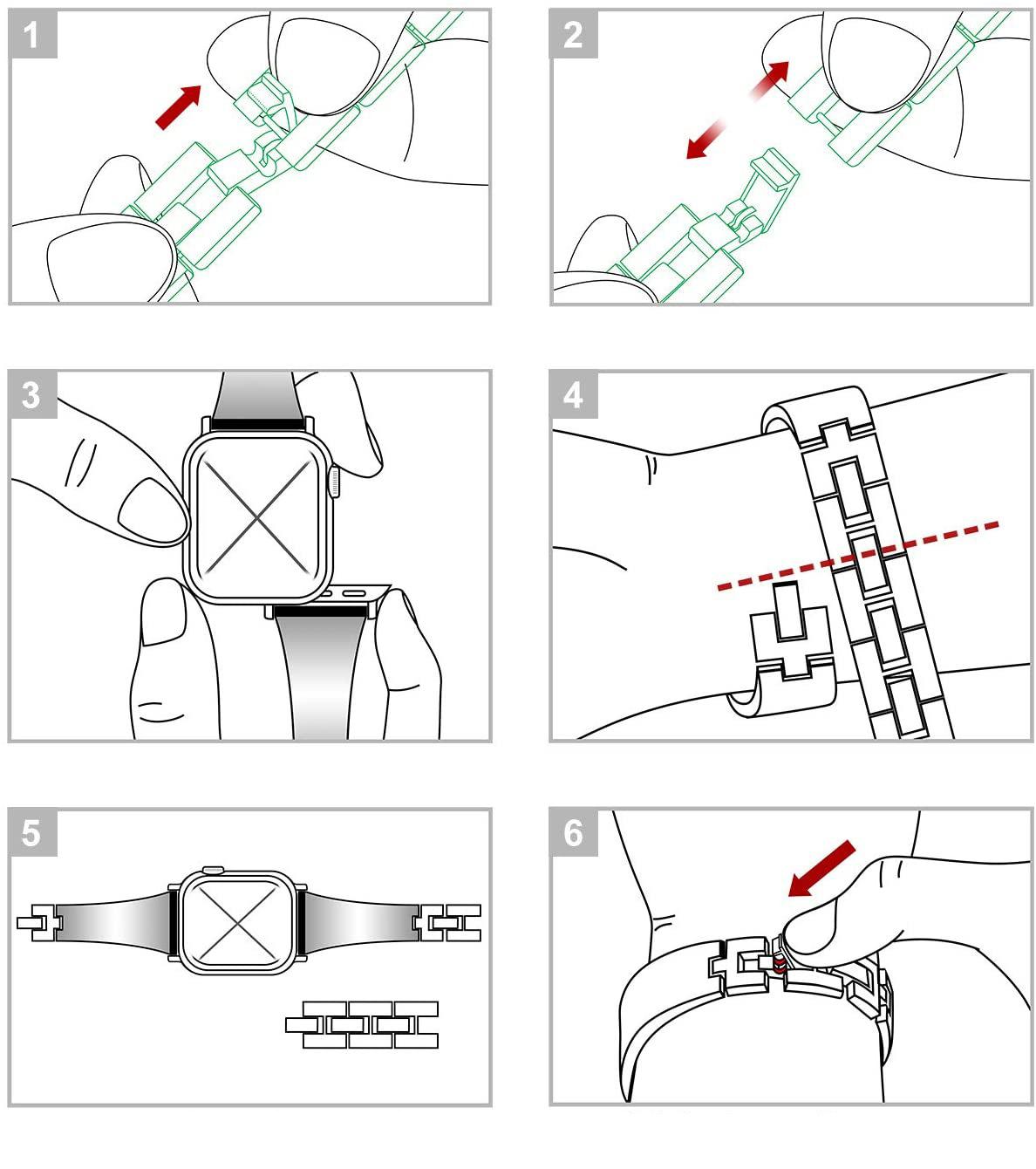 1

2

3

4

5

6