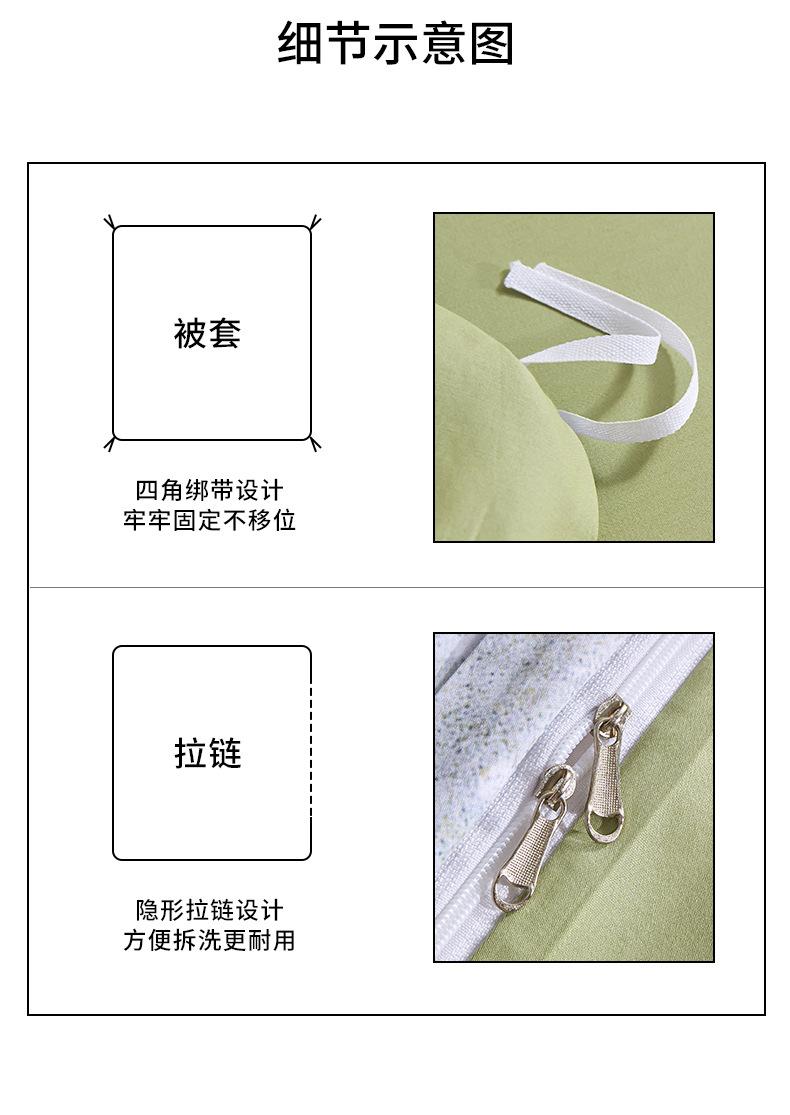 细节示意图

被套

四角绑带设计
牢牢固定不移位

拉链

隐形拉链设计
方便拆洗更耐用