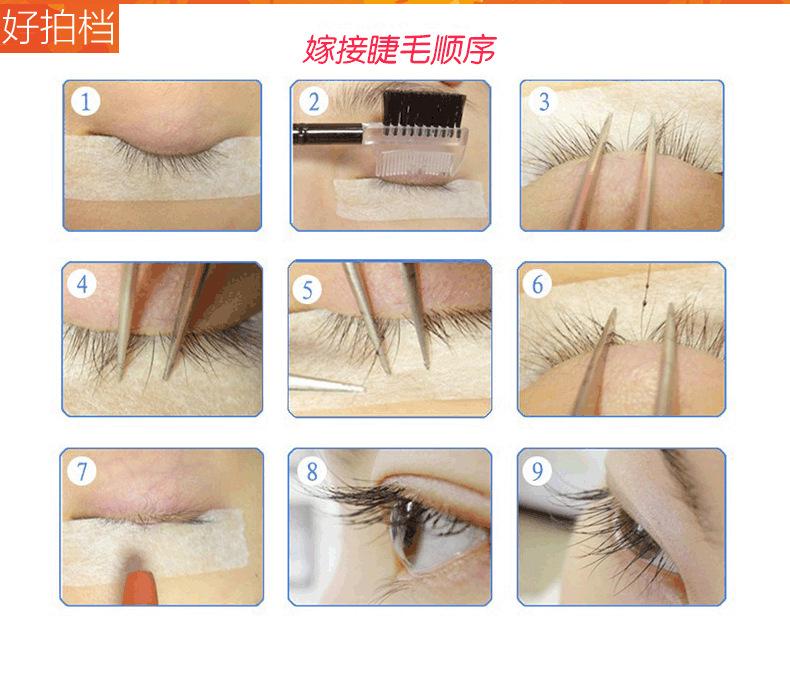 好拍档

嫁接睫毛顺序

1

2

3

4

5

6

7

8

9