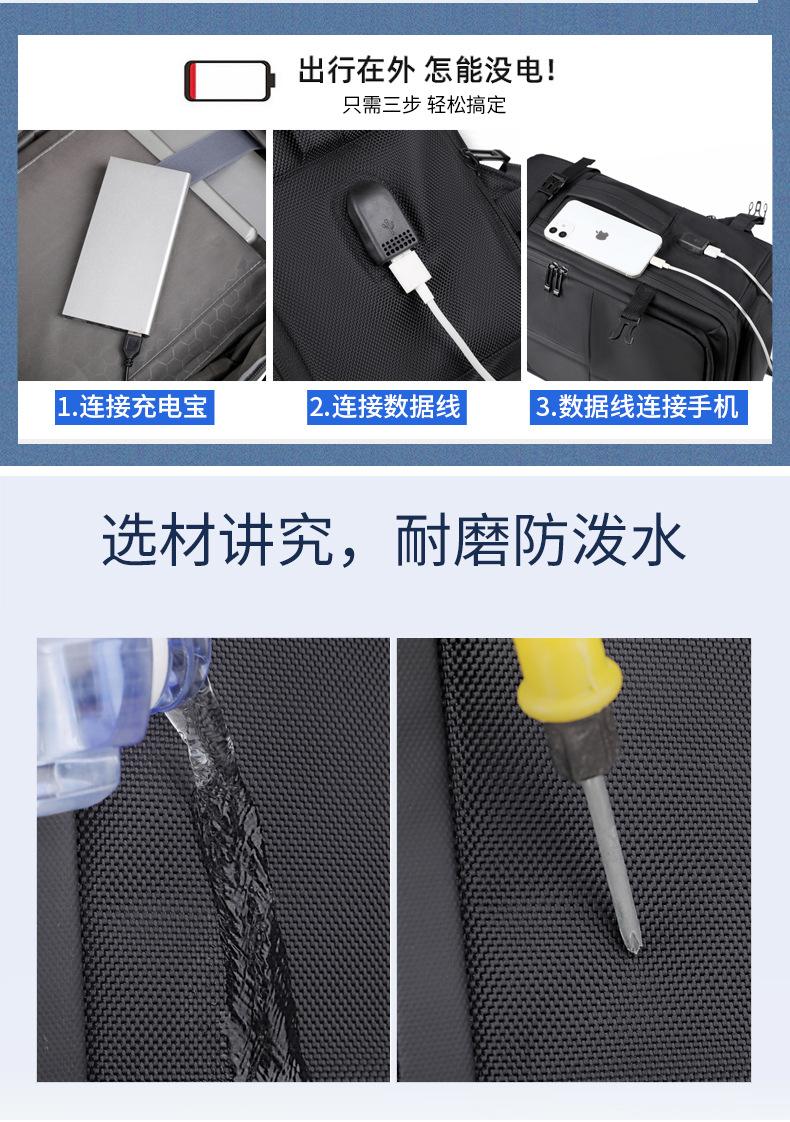 出行在外 怎能没电!
只需三步 轻松搞定

1.连接充电宝

2.连接数据线

3.数据线连接手机

选材讲究，耐磨防泼水