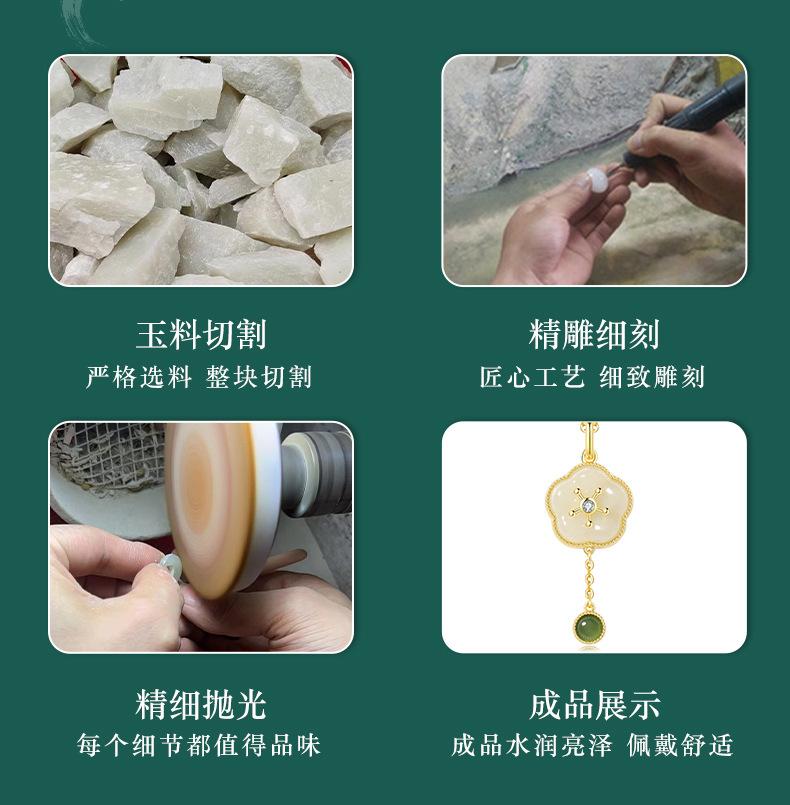 玉料切割
严格选料 整块切割

精雕细刻
匠心工艺 细致雕刻

精细抛光
每个细节都值得品味

成品展示
成品水润亮泽 佩戴舒适