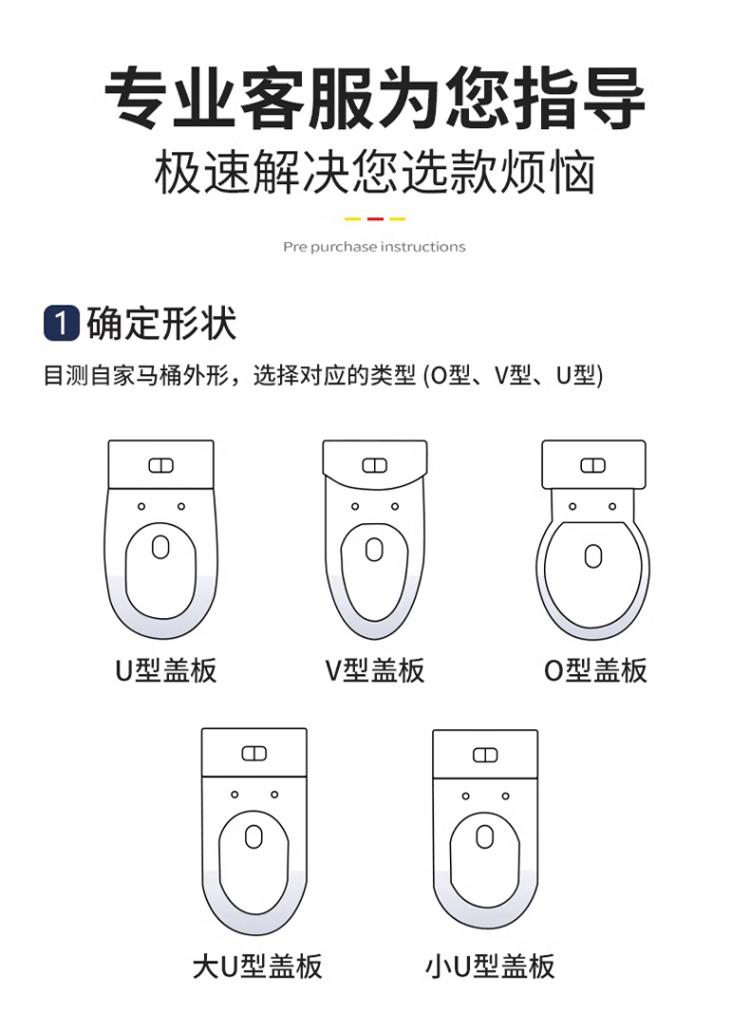 专业客服为您指导
极速解决您选款烦恼

Pre purchase instructions

1 确定形状

目测自家马桶外形，选择对应的类型 (O型、V型、U型)

U型盖板

V型盖板

O型盖板

大U型盖板

小U型盖板