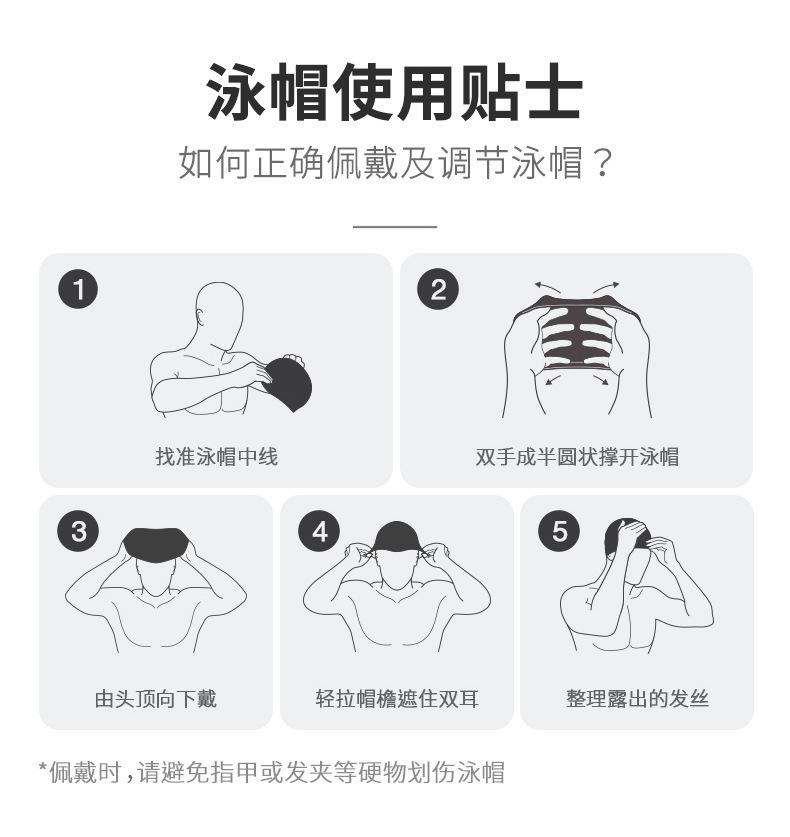 泳帽使用贴士

如何正确佩戴及调节泳帽？

1
找准泳帽中线

2
双手成半圆状撑开泳帽

3
由头顶向下戴

4
轻拉帽檐遮住双耳

5
整理露出的发丝

*佩戴时，请避免指甲或发夹等硬物划伤泳帽