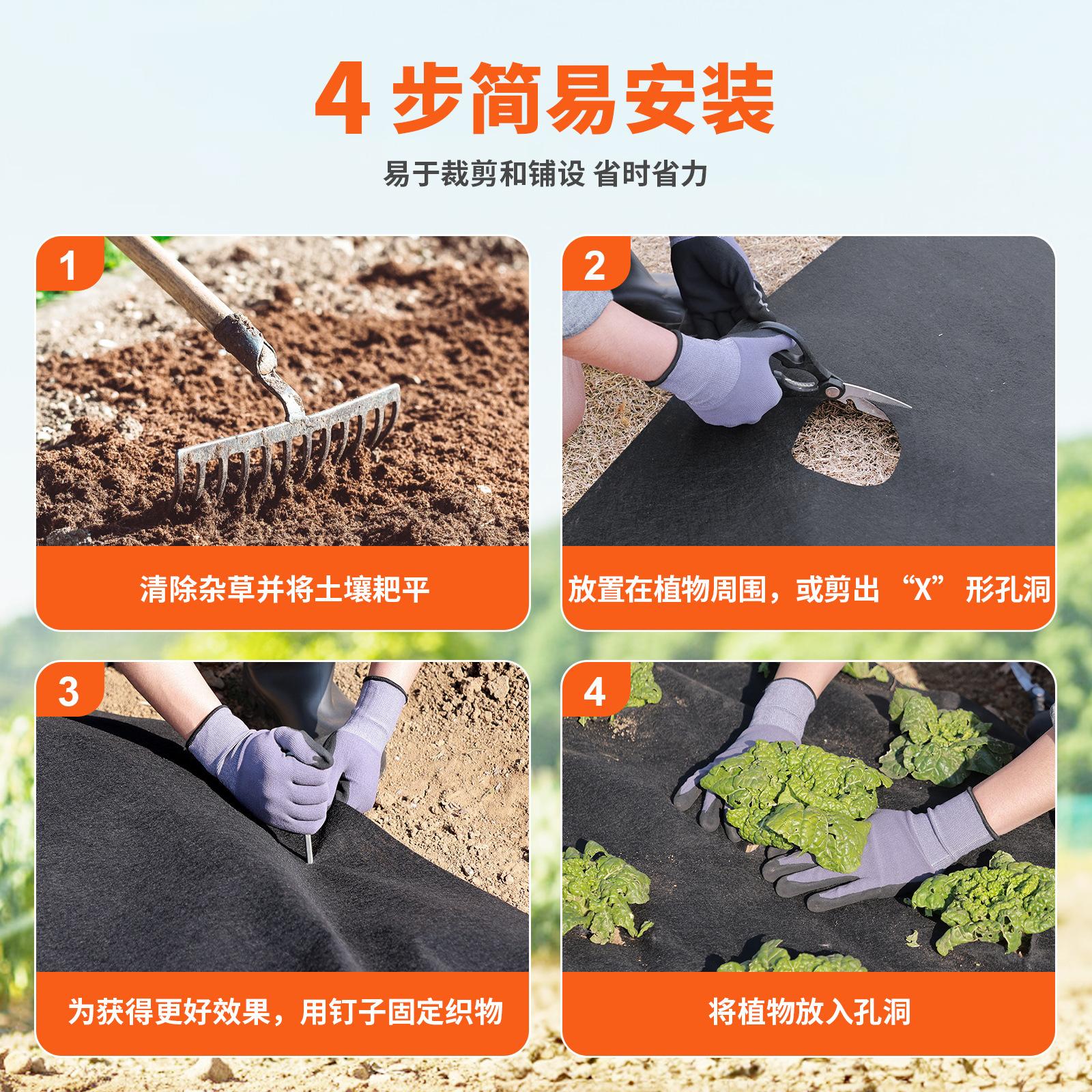 4 步简易安装

易于裁剪和铺设 省时省力

1

清除杂草并将土壤耙平

2

放置在植物周围，或剪出 “X” 形孔洞

3

为获得更好效果，用钉子固定织物

4

将植物放入孔洞