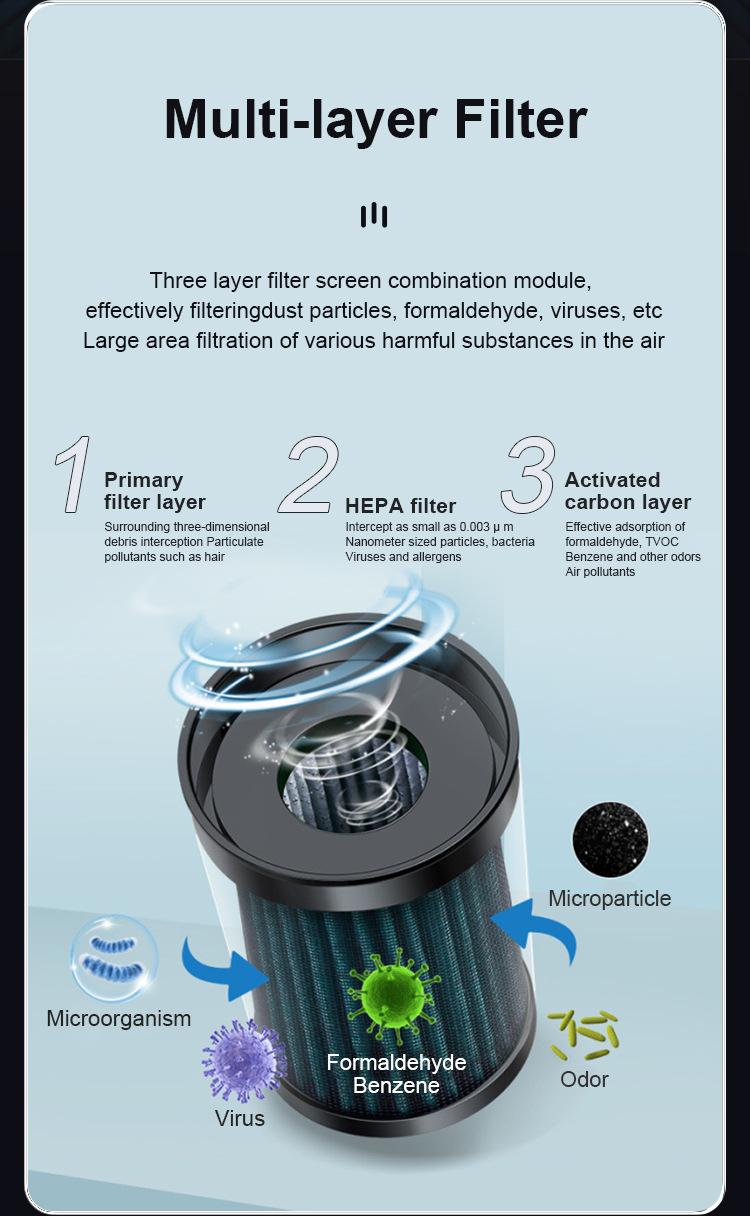 Multi-layer Filter

Three layer filter screen combination module, effectively filteringdust particles, formaldehyde, viruses, etc Large area filtration of various harmful substances in the air

1 Primary filter layer
Surrounding three-dimensional debris interception Particulate pollutants such as hair

2 HEPA filter
Intercept as small as 0.003 μ m Nanometer sized particles, bacteria Viruses and allergens

3 Activated carbon layer
Effective adsorption of formaldehyde, TVOC Benzene and other odors Air pollutants

Microparticle

Microorganism

Formaldehyde Benzene

Odor

Virus