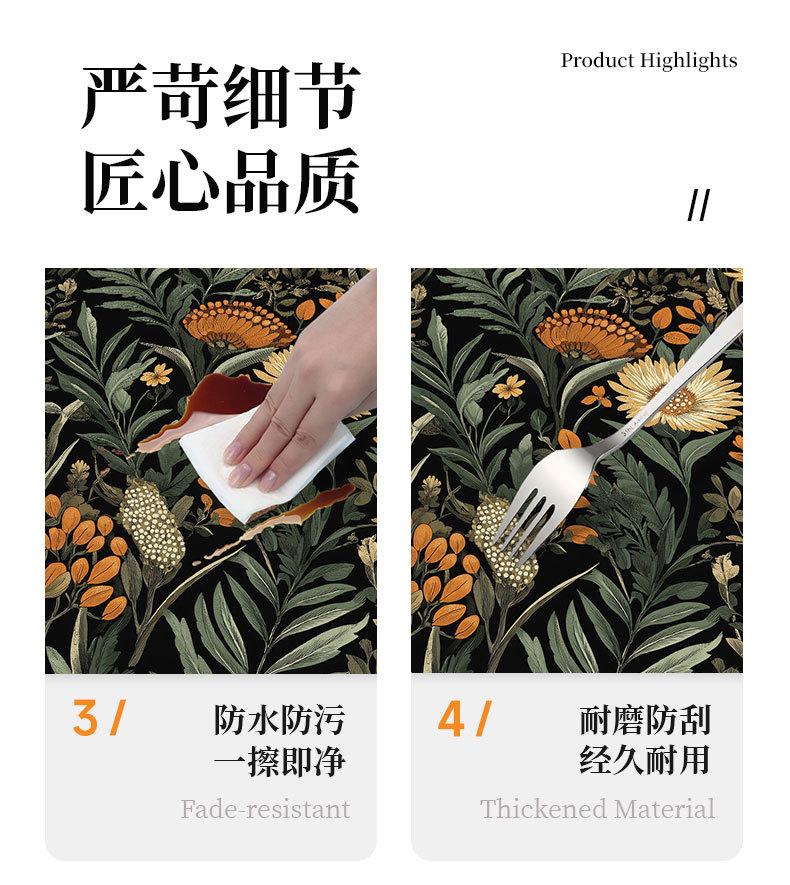 严苛细节
匠心品质

Product Highlights

//

3 /
防水防污
一擦即净
Fade-resistant

4 /
耐磨防刮
经久耐用
Thickened Material