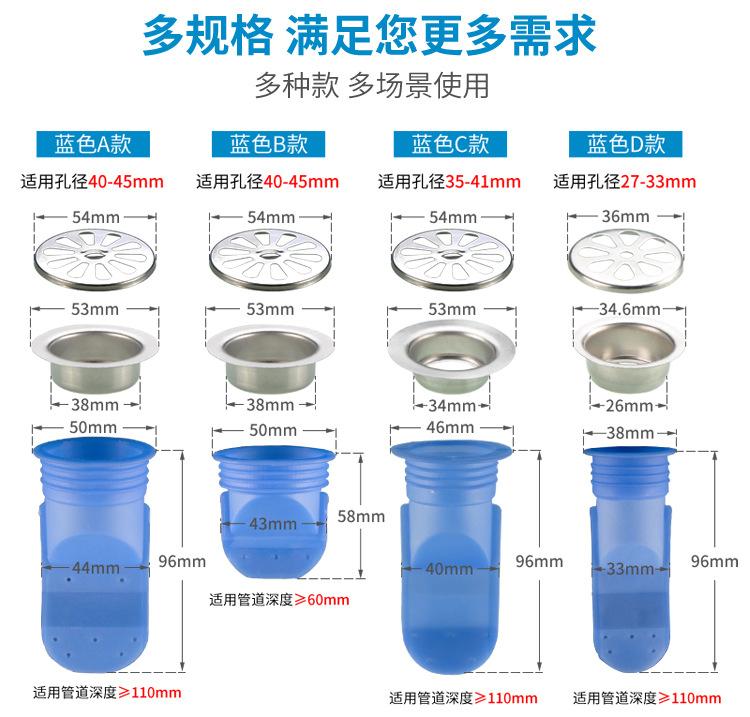 多规格 满足您更多需求
多种款 多场景使用

蓝色A款
适用孔径40-45mm
54mm
53mm
38mm
50mm
44mm
96mm
适用管道深度≥110mm

蓝色B款
适用孔径40-45mm
54mm
53mm
38mm
50mm
43mm
58mm
适用管道深度≥60mm

蓝色C款
适用孔径35-41mm
54mm
53mm
34mm
46mm
40mm
96mm
适用管道深度≥110mm

蓝色D款
适用孔径27-33mm
36mm
34.6mm
26mm
38mm
33mm
96mm
适用管道深度≥110mm