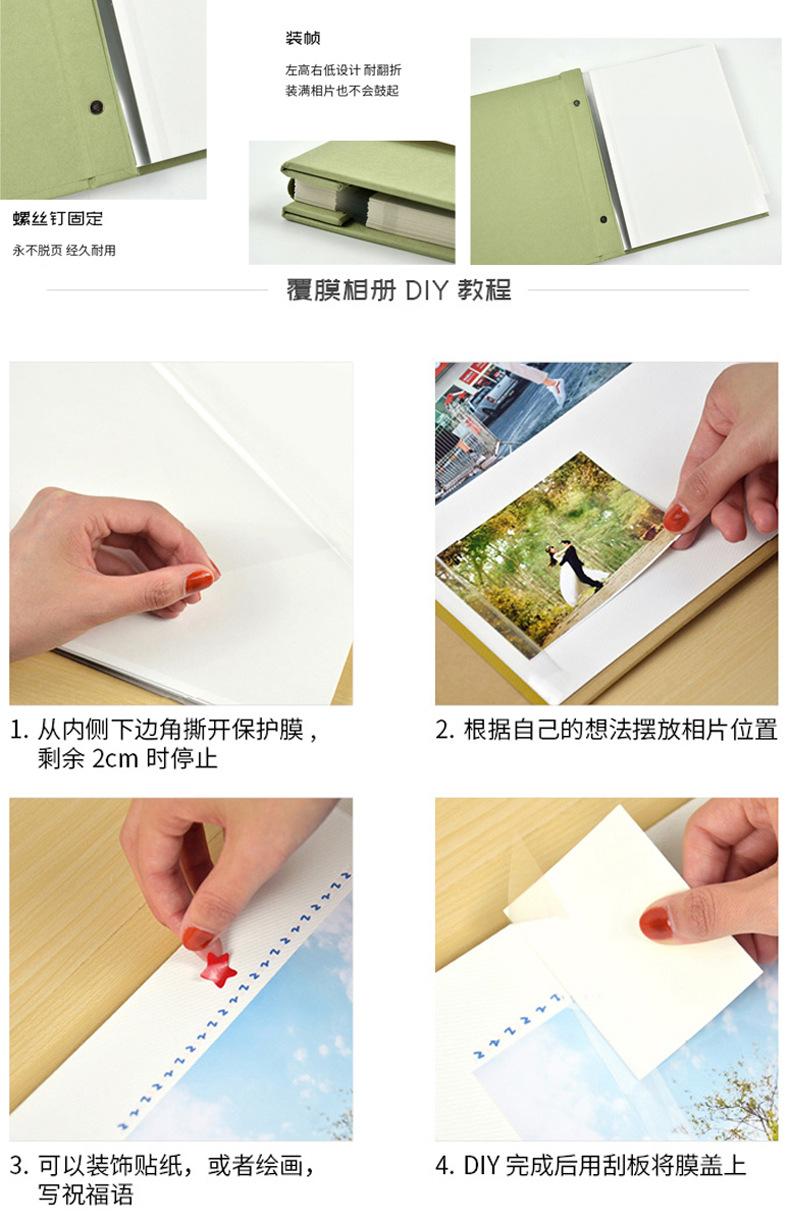 装帧

左高右低设计 耐翻折
装满相片也不会鼓起

螺丝钉固定

永不脱页 经久耐用

覆膜相册 DIY 教程

1. 从内侧下边角撕开保护膜，剩余 2cm 时停止

2. 根据自己的想法摆放相片位置

3. 可以装饰贴纸，或者绘画，写祝福语

4. DIY 完成后用刮板将膜盖上