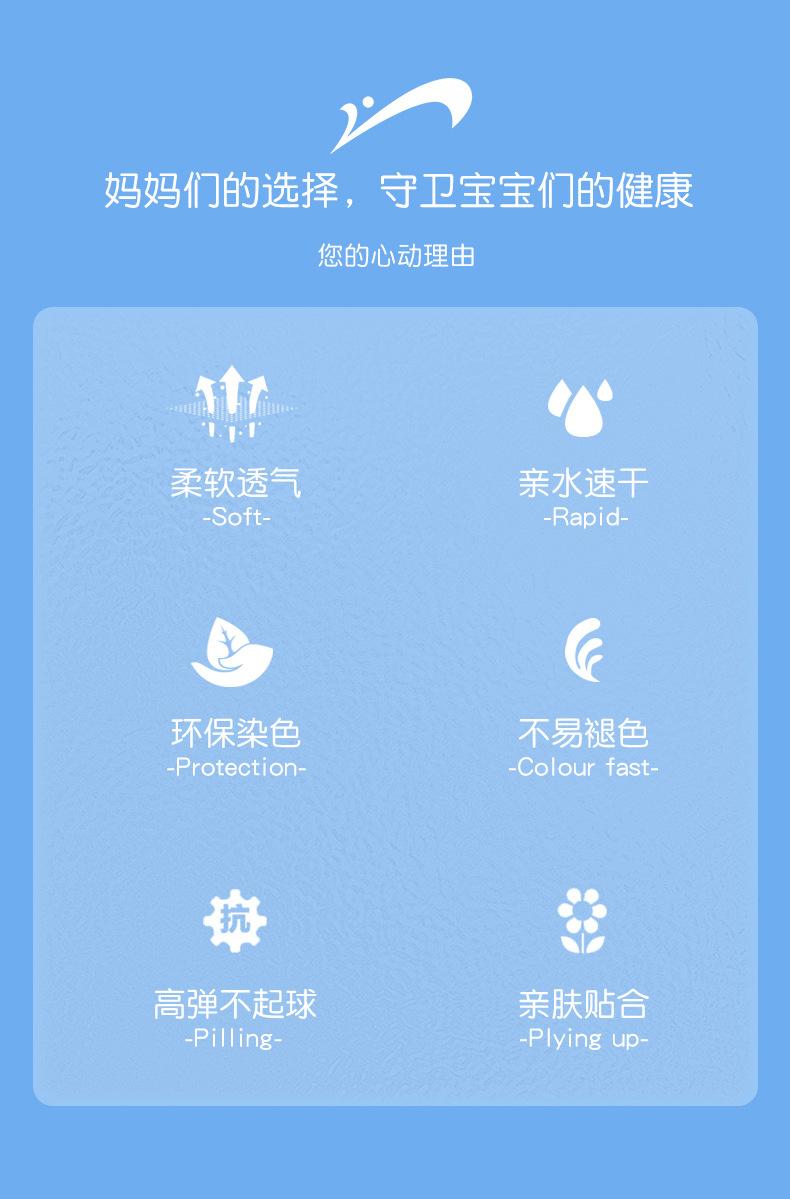 妈妈们的选择，守卫宝宝们的健康

您的心动理由

柔软透气
-Soft-

亲水速干
-Rapid-

环保染色
-Protection-

不易褪色
-Colour fast-

抗

高弹不起球
-Pilling-

亲肤贴合
-Plying up-