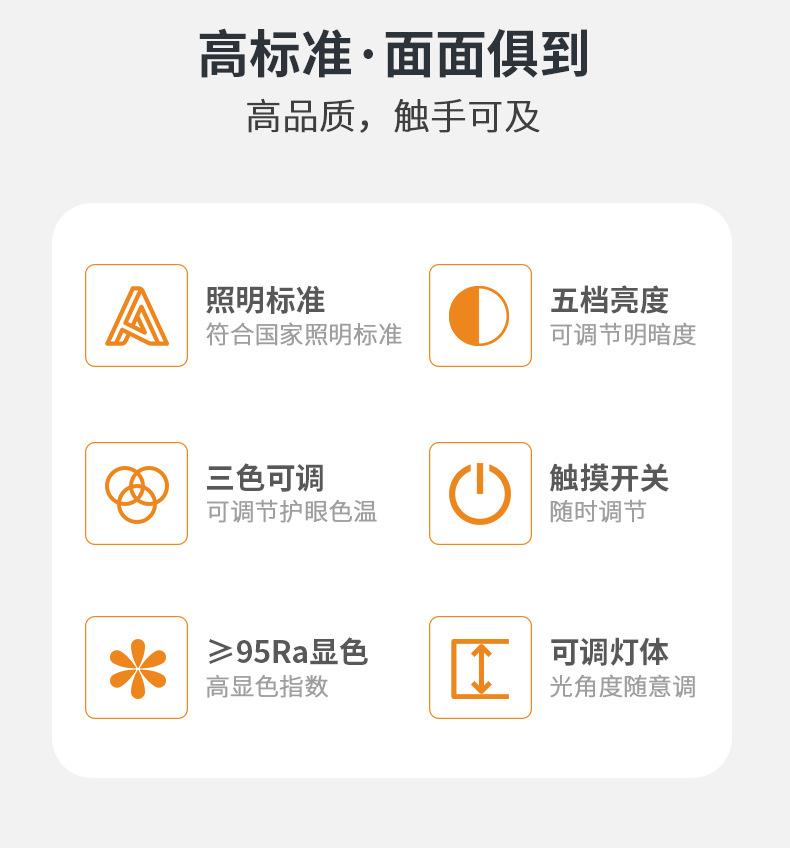 高标准·面面俱到

高品质，触手可及

照明标准
符合国家照明标准

五档亮度
可调节明暗度

三色可调
可调节护眼色温

触摸开关
随时调节

≥95Ra显色
高显色指数

可调灯体
光角度随意调