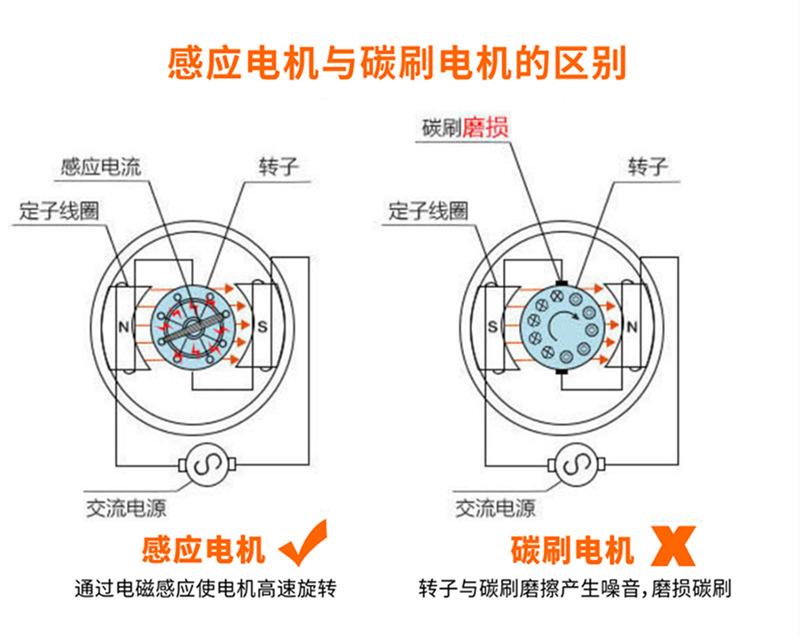 感应电机与碳刷电机的区别

感应电流
转子
定子线圈
N
S
交流电源
感应电机
通过电磁感应使电机高速旋转

碳刷磨损
转子
定子线圈
S
N
交流电源
碳刷电机
转子与碳刷磨擦产生噪音，磨损碳刷