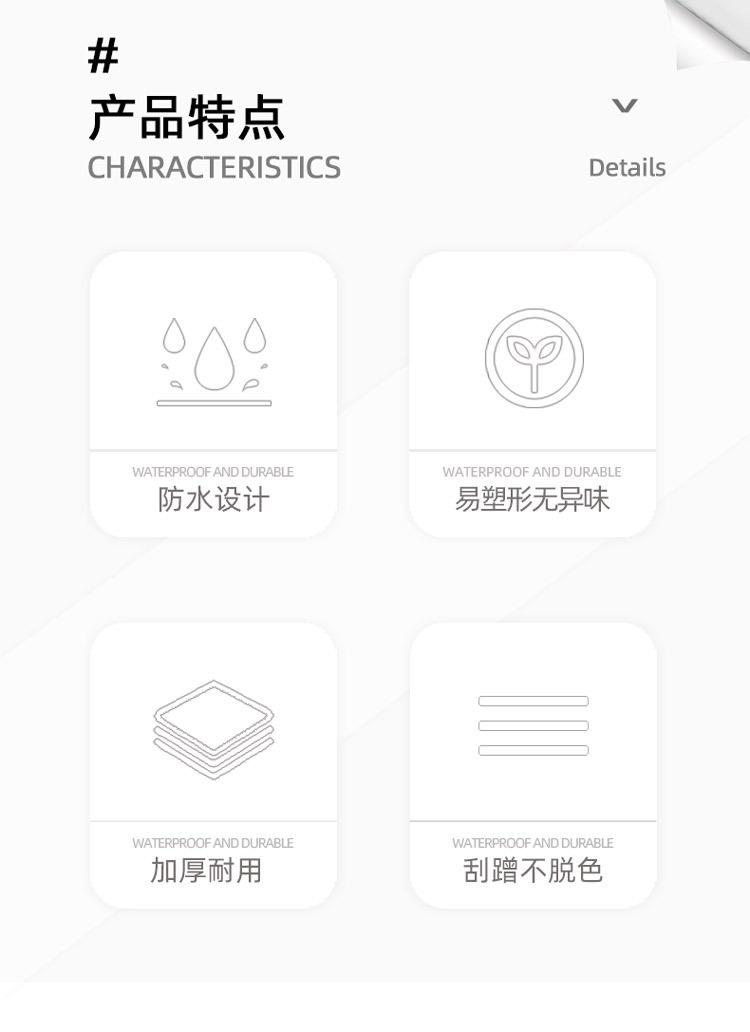 #
产品特点
CHARACTERISTICS

Details

WATERPROOF AND DURABLE
防水设计

WATERPROOF AND DURABLE
易塑形无异味

WATERPROOF AND DURABLE
加厚耐用

WATERPROOF AND DURABLE
刮蹭不脱色