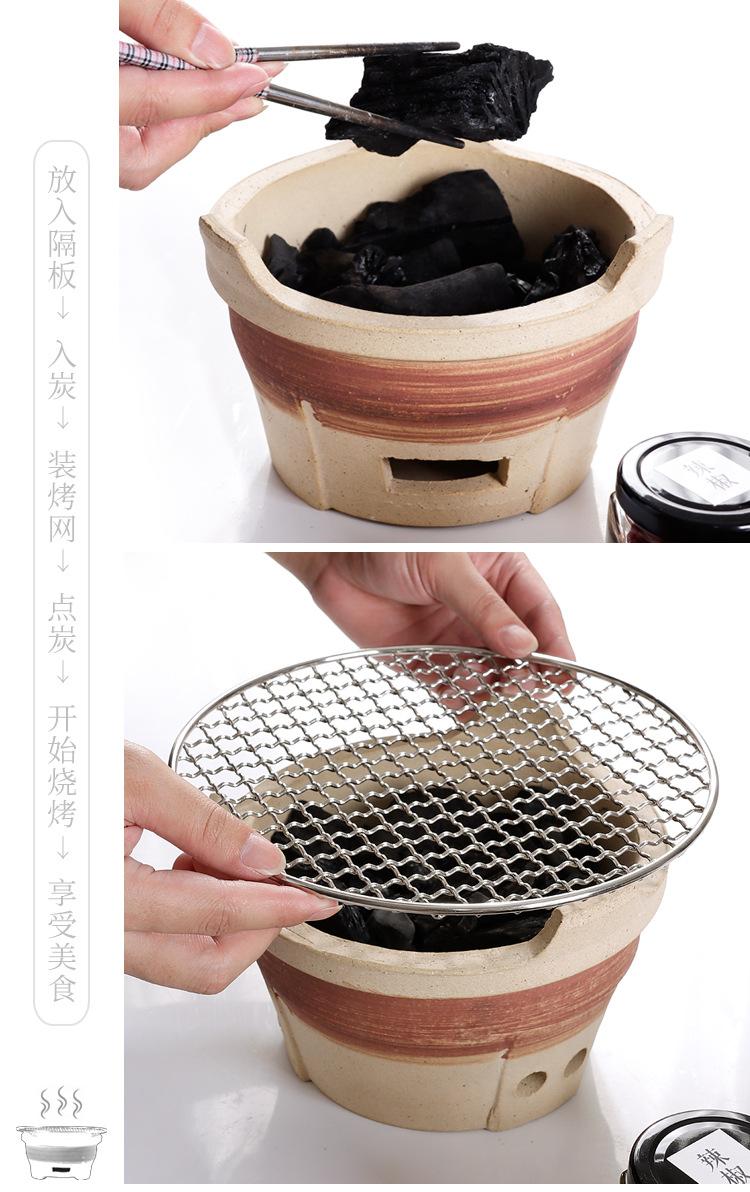 放入隔板
↓
入炭
↓
装烤网
↓
点炭
↓
开始烧烤
↓
享受美食

辣椒

辣椒