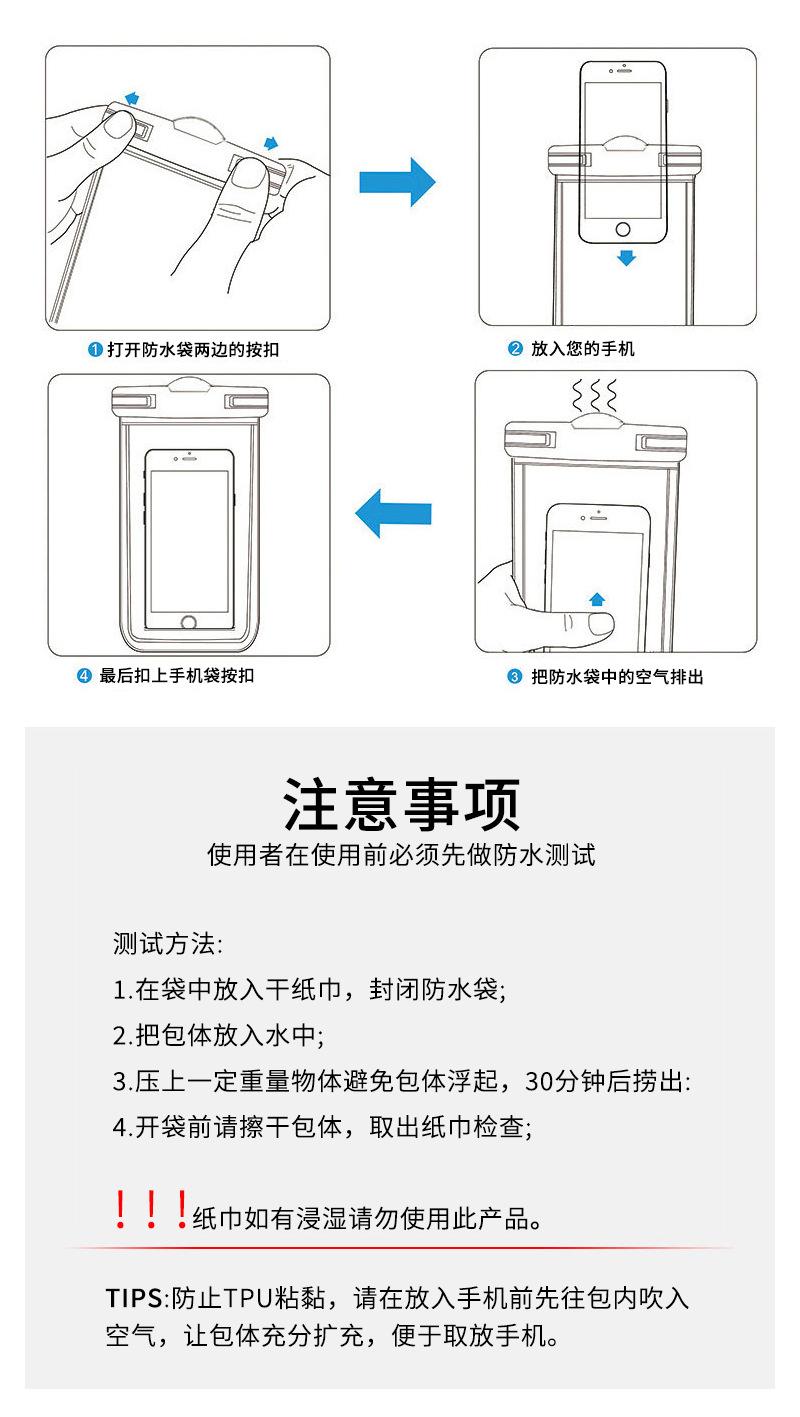 ❶ 打开防水袋两边的按扣

❷ 放入您的手机

❹ 最后扣上手机袋按扣

❸ 把防水袋中的空气排出

注意事项
使用者在使用前必须先做防水测试

测试方法:
1.在袋中放入干纸巾，封闭防水袋;
2.把包体放入水中;
3.压上一定重量物体避免包体浮起，30分钟后捞出:
4.开袋前请擦干包体，取出纸巾检查;

！！！纸巾如有浸湿请勿使用此产品。

TIPS:防止TPU粘黏，请在放入手机前先往包内吹入空气，让包体充分扩充，便于取放手机。