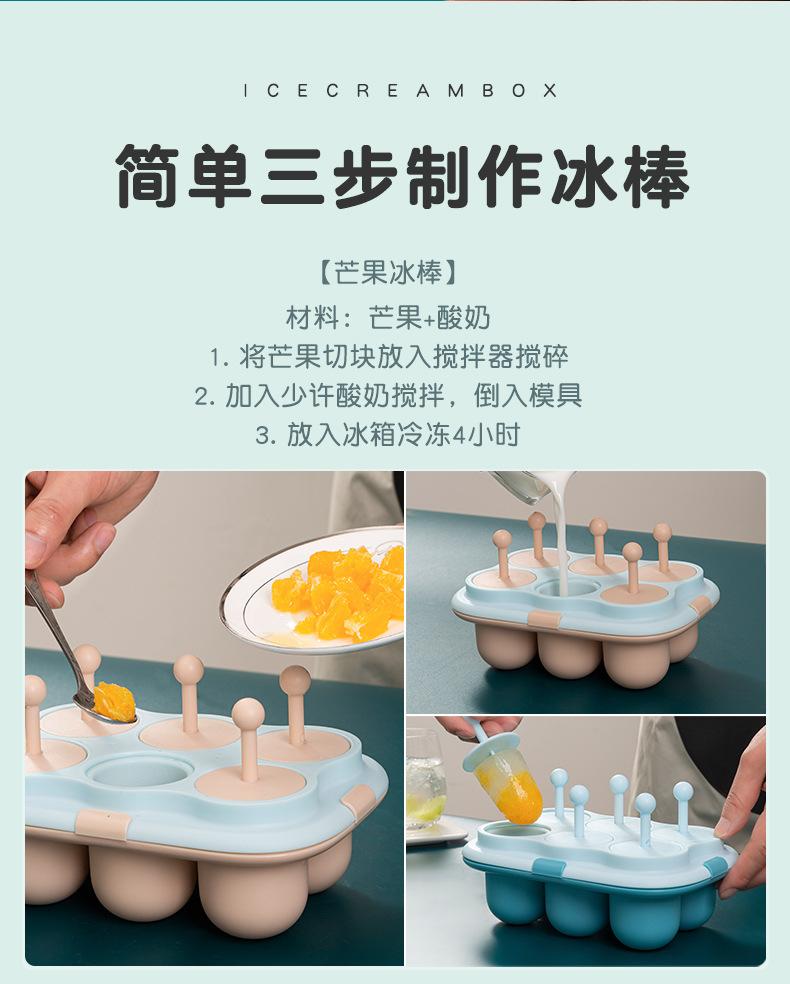 ICECREAMBOX

简单三步制作冰棒

【芒果冰棒】
材料：芒果+酸奶
1. 将芒果切块放入搅拌器搅碎
2. 加入少许酸奶搅拌，倒入模具
3. 放入冰箱冷冻4小时