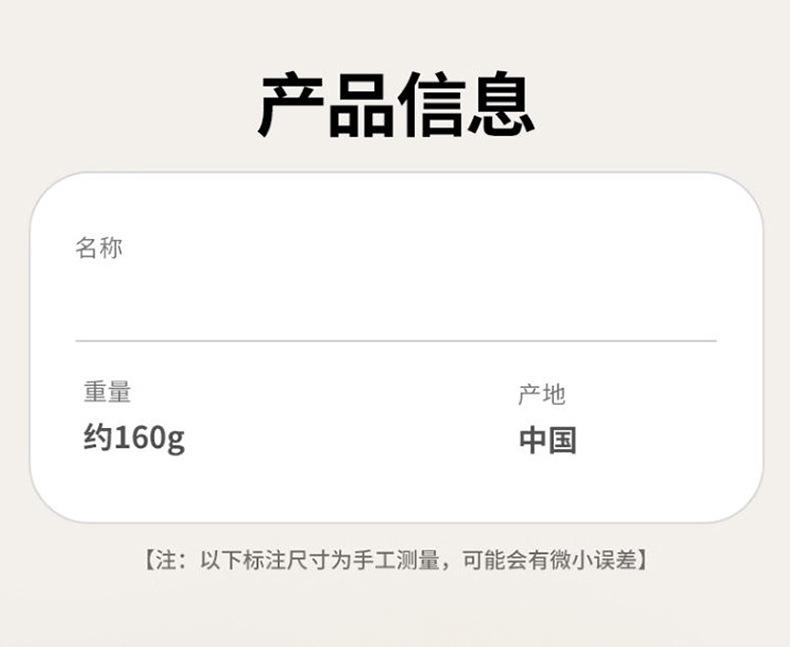 产品信息

名称

重量
约160g

产地
中国

【注：以下标注尺寸为手工测量，可能会有微小误差】