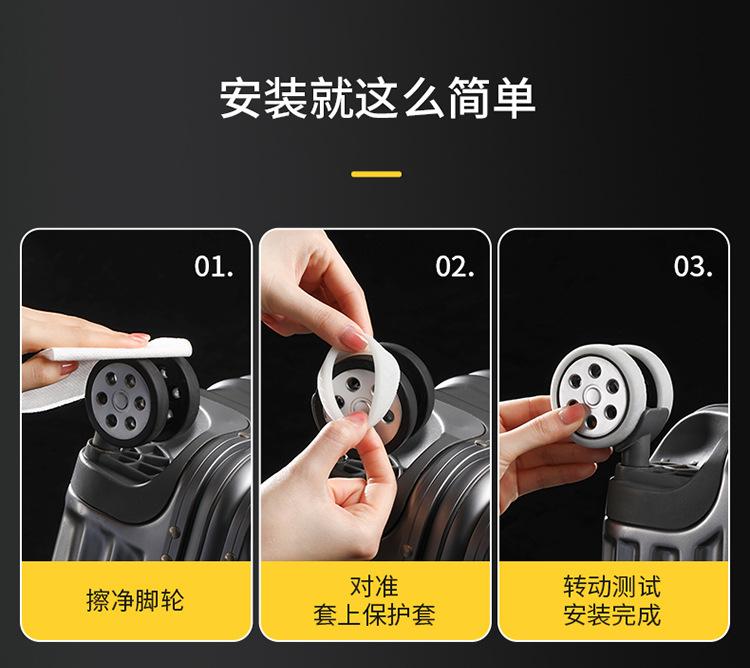 安装就这么简单

01.

擦净脚轮

02.

对准
套上保护套

03.

转动测试
安装完成