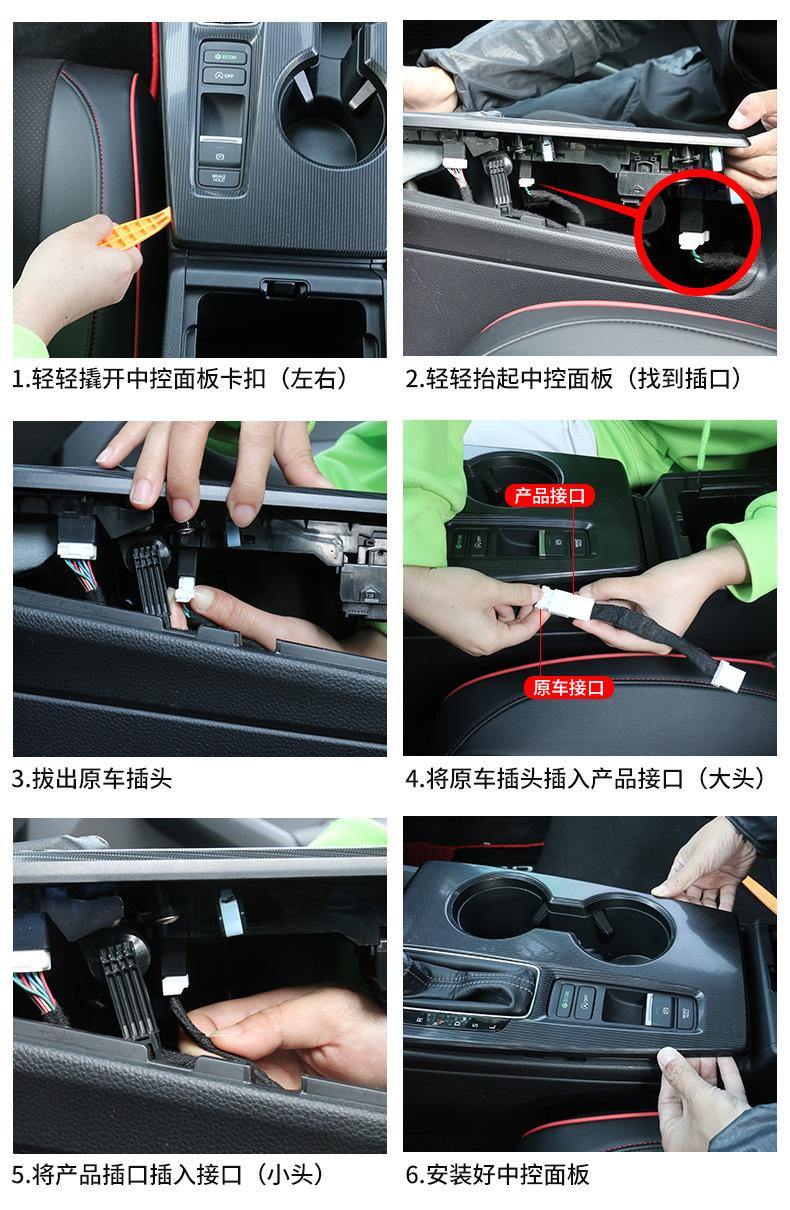 ECON

OFF

BRAKE HOLD

1.轻轻撬开中控面板卡扣（左右）

2.轻轻抬起中控面板（找到插口）

3.拔出原车插头

产品接口

原车接口

4.将原车插头插入产品接口（大头）

5.将产品插口插入接口（小头）

6.安装好中控面板