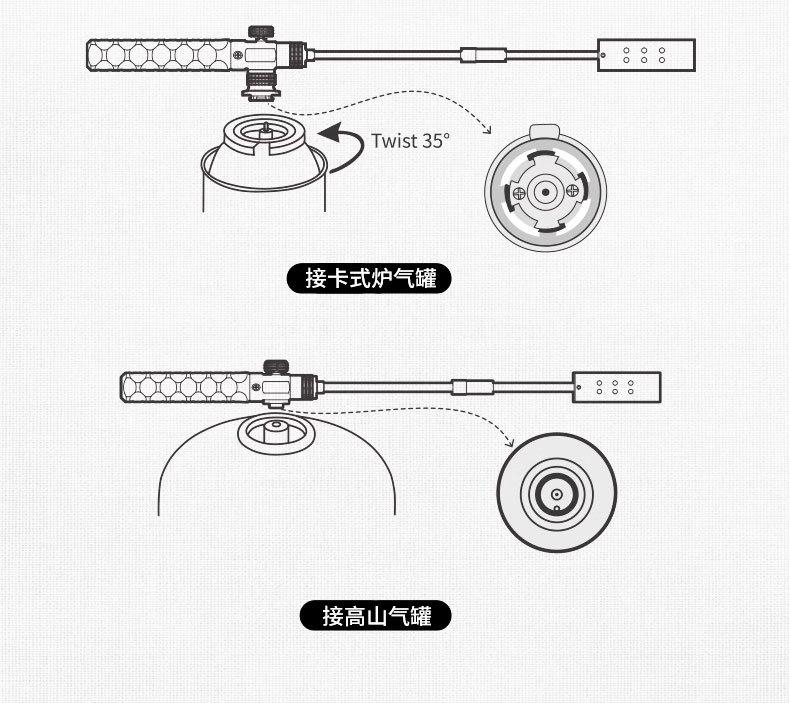 Twist 35°

接卡式炉气罐

接高山气罐