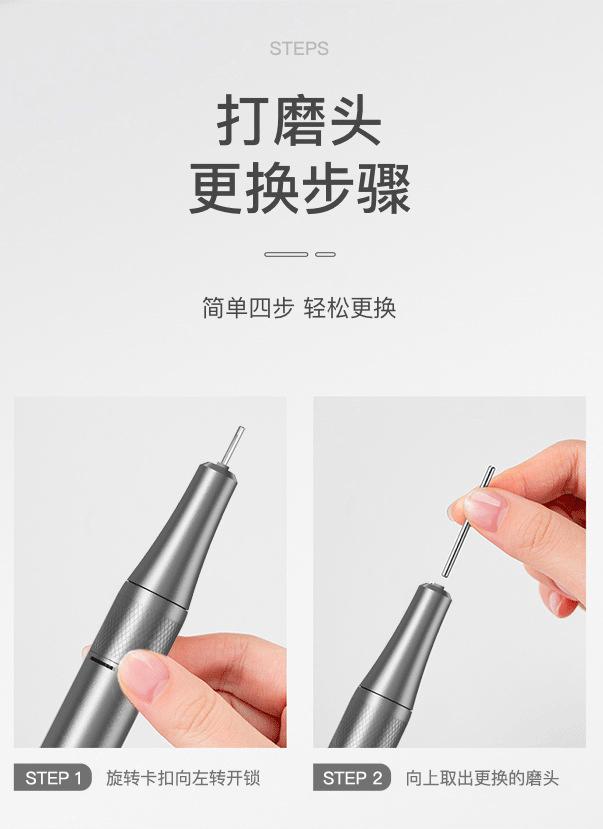 STEPS

打磨头
更换步骤

简单四步 轻松更换

STEP 1 旋转卡扣向左转开锁

STEP 2 向上取出更换的磨头