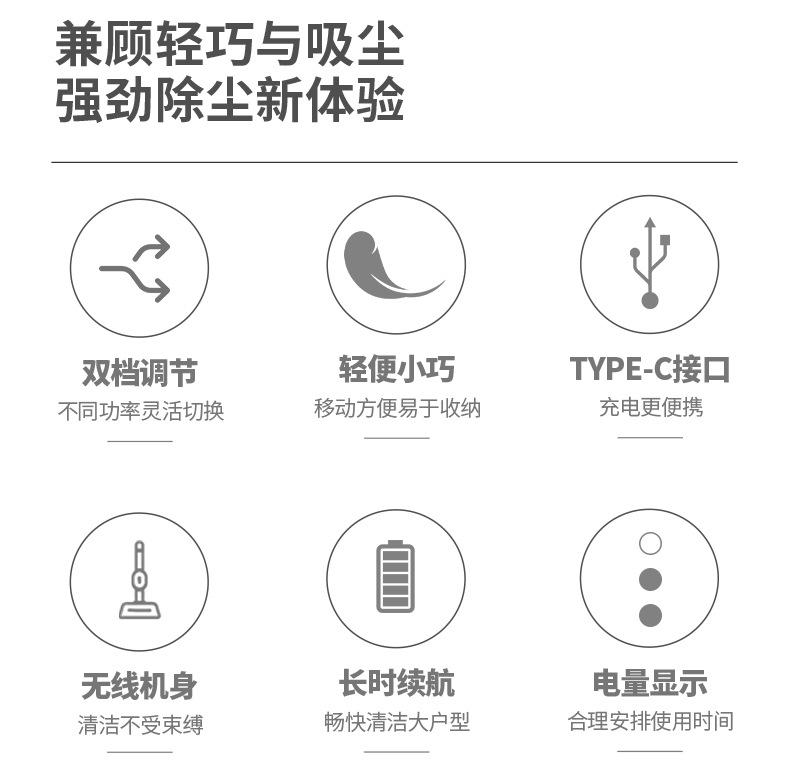 兼顾轻巧与吸尘
强劲除尘新体验

双档调节
不同功率灵活切换

轻便小巧
移动方便易于收纳

TYPE-C接口
充电更便携

无线机身
清洁不受束缚

长时续航
畅快清洁大户型

电量显示
合理安排使用时间