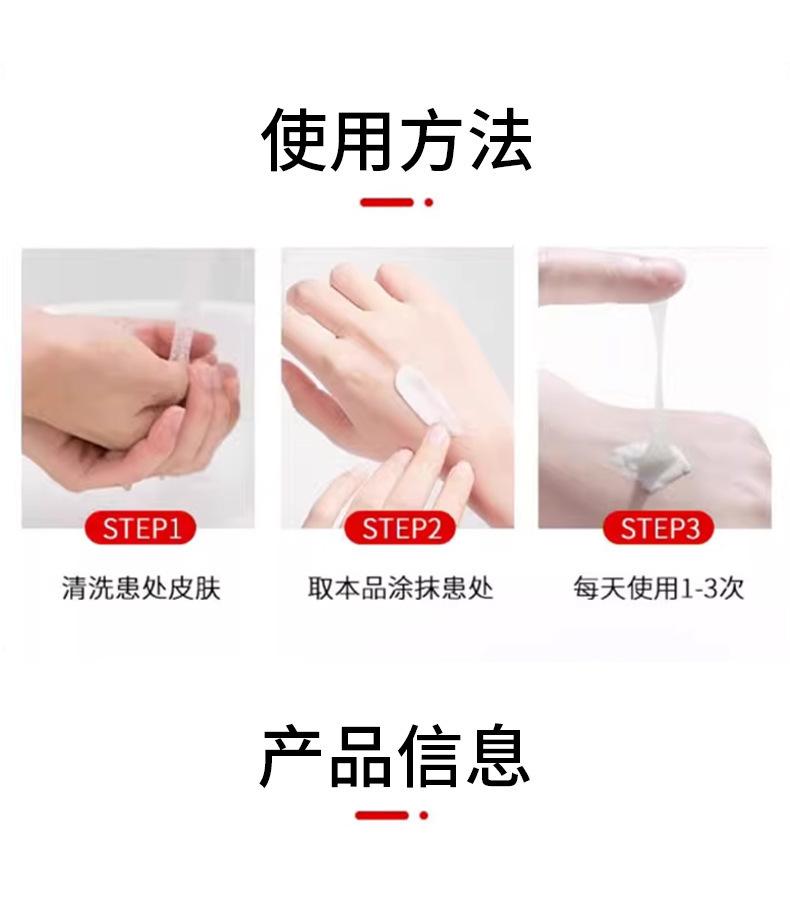 使用方法

STEP1
清洗患处皮肤

STEP2
取本品涂抹患处

STEP3
每天使用1-3次

产品信息