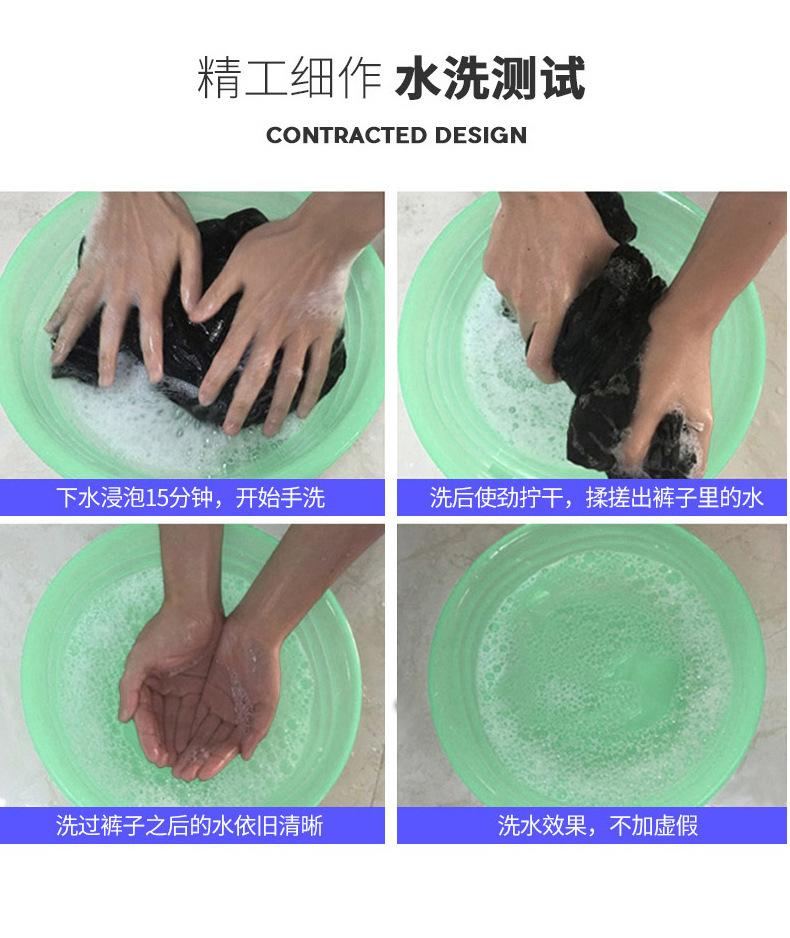 精工细作 水洗测试

CONTRACTED DESIGN

下水浸泡15分钟，开始手洗

洗后使劲拧干，揉搓出裤子里的水

洗过裤子之后的水依旧清晰

洗水效果，不加虚假