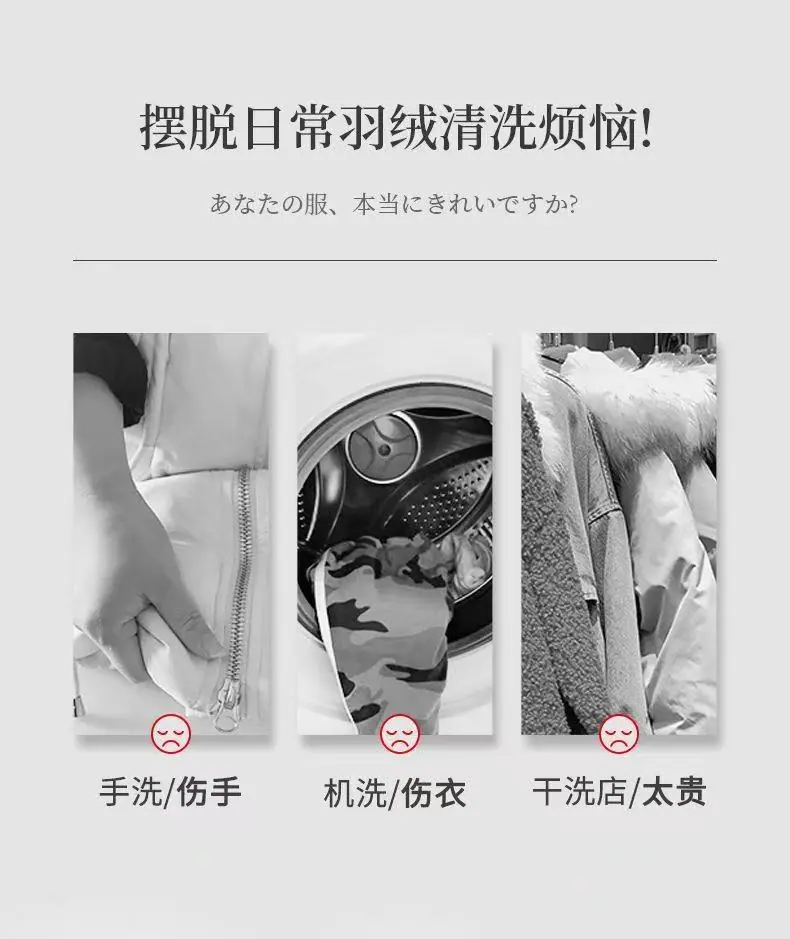 摆脱日常羽绒清洗烦恼!

あなたの服、本当にきれいですか?

手洗/伤手

机洗/伤衣

干洗店/太贵