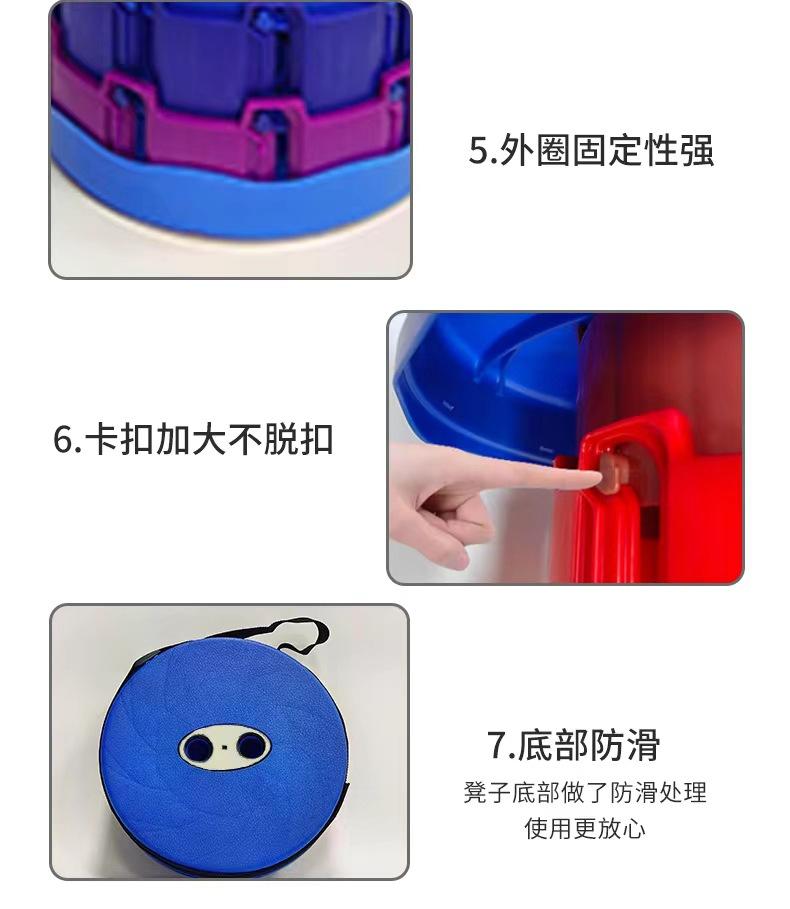 5.外圈固定性强

6.卡扣加大不脱扣

7.底部防滑

凳子底部做了防滑处理
使用更放心