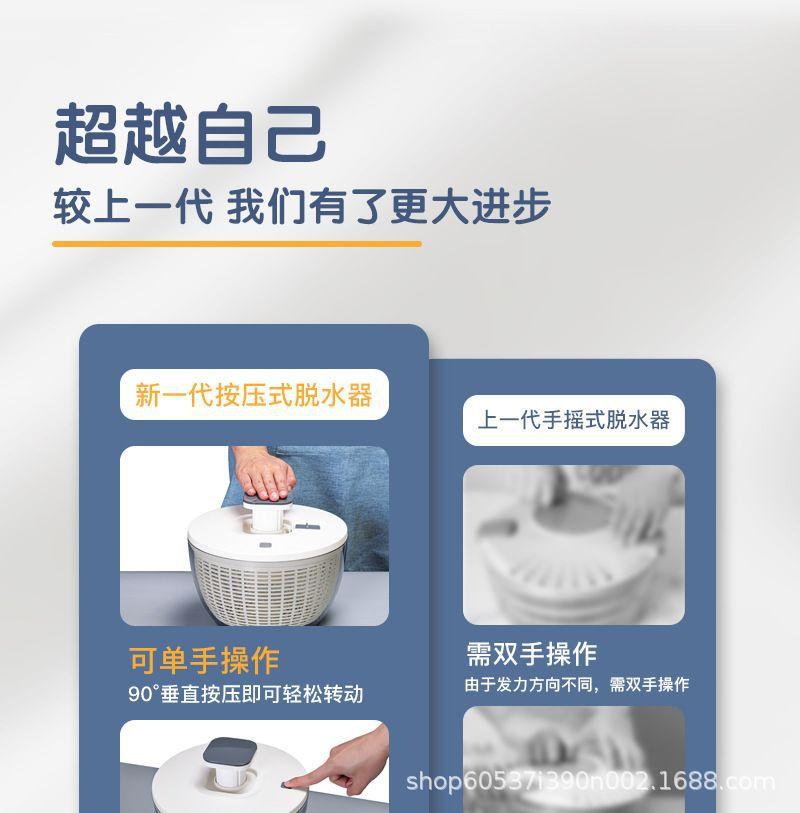 超越自己
较上一代 我们有了更大进步

新一代按压式脱水器

可单手操作
90°垂直按压即可轻松转动

上一代手摇式脱水器

需双手操作
由于发力方向不同，需双手操作

shop60537i390n002.1688.com