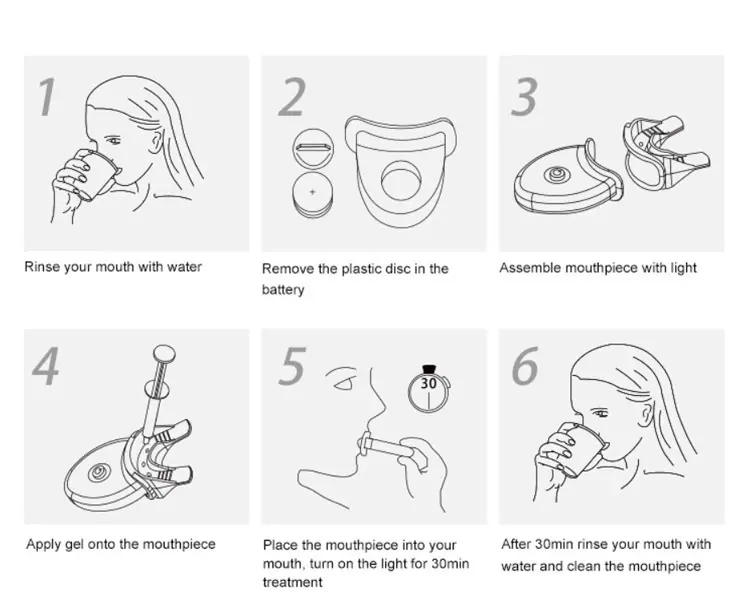 1

Rinse your mouth with water

2

Remove the plastic disc in the battery

3

Assemble mouthpiece with light

4

Apply gel onto the mouthpiece

5

30

Place the mouthpiece into your mouth, turn on the light for 30min treatment

6

After 30min rinse your mouth with water and clean the mouthpiece