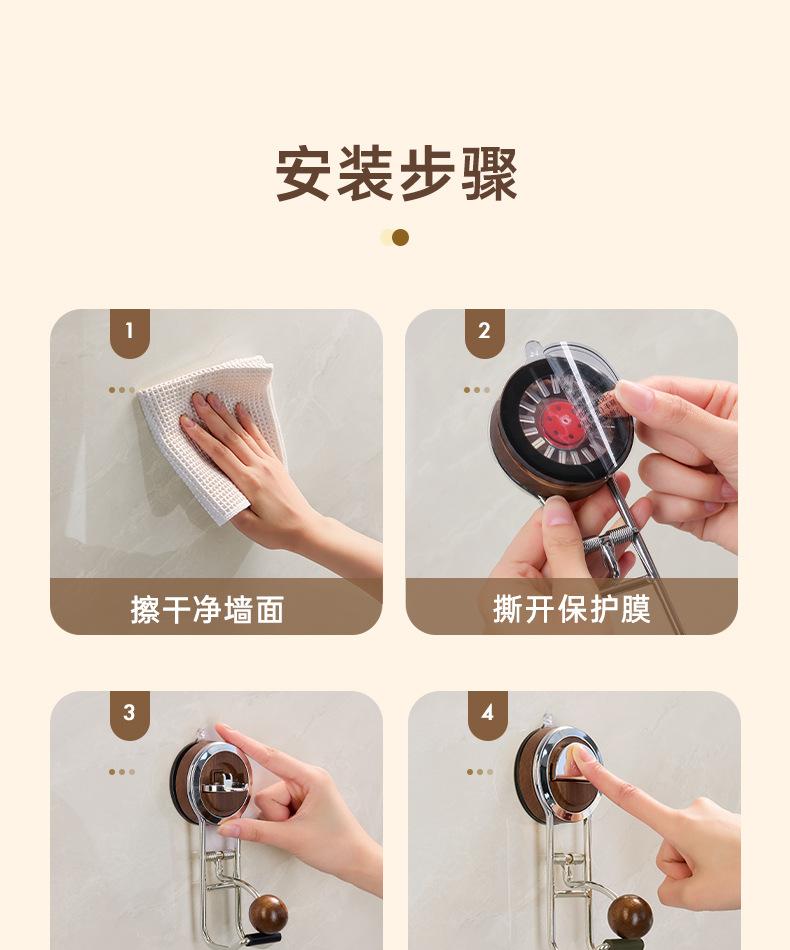 安装步骤

1
擦干净墙面

2
撕开保护膜

3

4