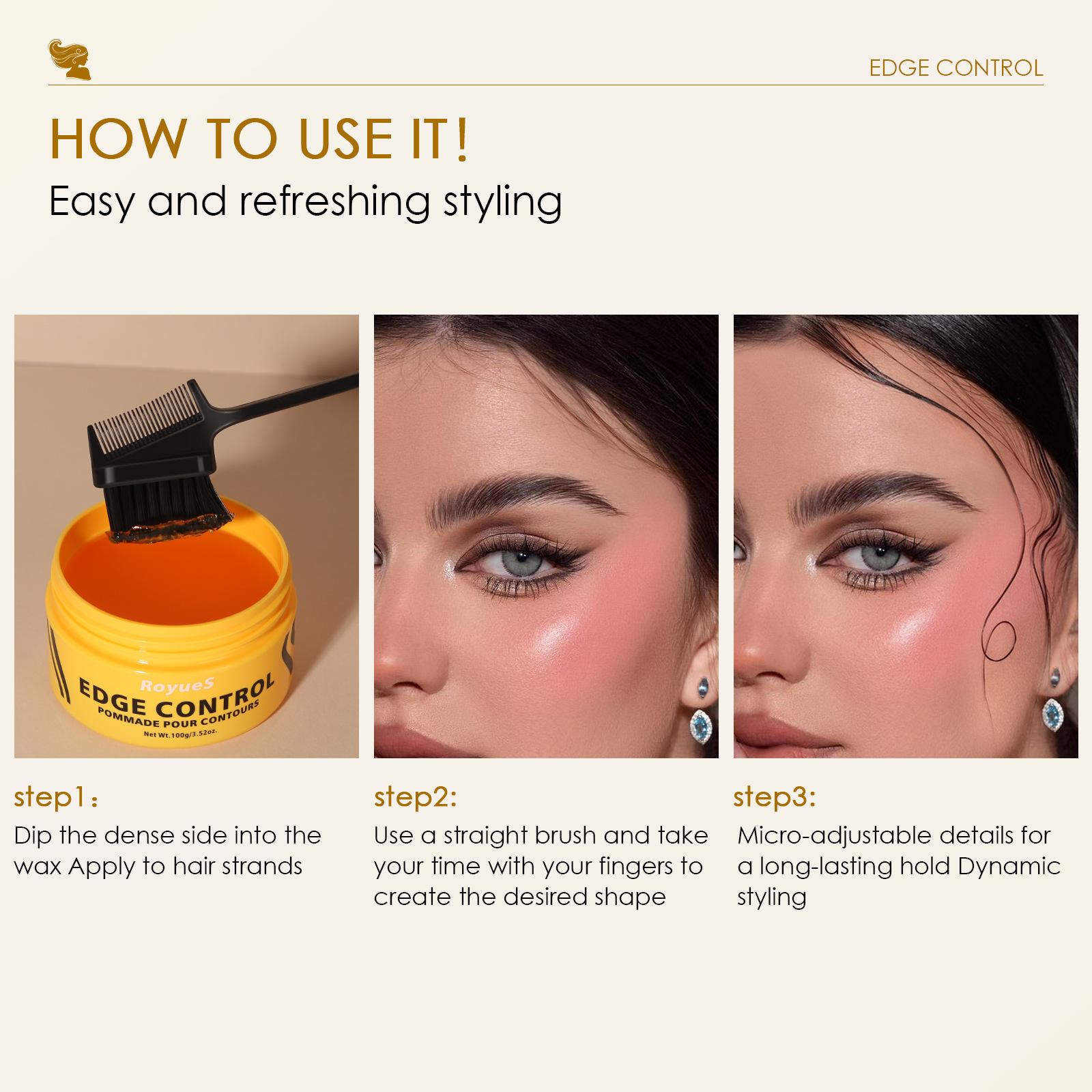 EDGE CONTROL

HOW TO USE IT!

Easy and refreshing styling

RoyueS
EDGE CONTROL
POMMADE POUR CONTOURS
Net Wt.100g/3.52oz.

step1：
Dip the dense side into the wax Apply to hair strands

step2:
Use a straight brush and take your time with your fingers to create the desired shape

step3:
Micro-adjustable details for a long-lasting hold Dynamic styling