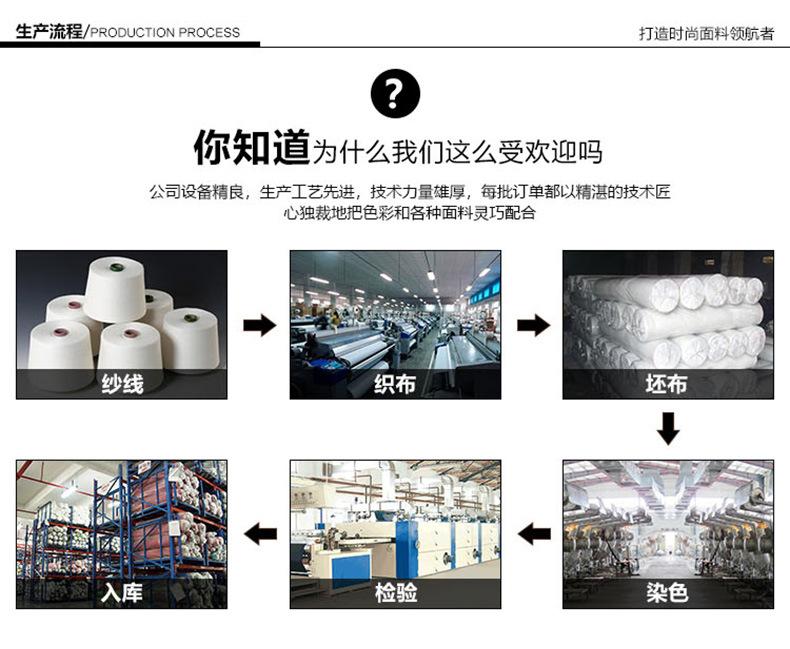 生产流程/PRODUCTION PROCESS

打造时尚面料领航者

?

你知道为什么我们这么受欢迎吗

公司设备精良，生产工艺先进，技术力量雄厚，每批订单都以精湛的技术匠心独裁地把色彩和各种面料灵巧配合

纱线

织布

坯布

染色

检验

入库