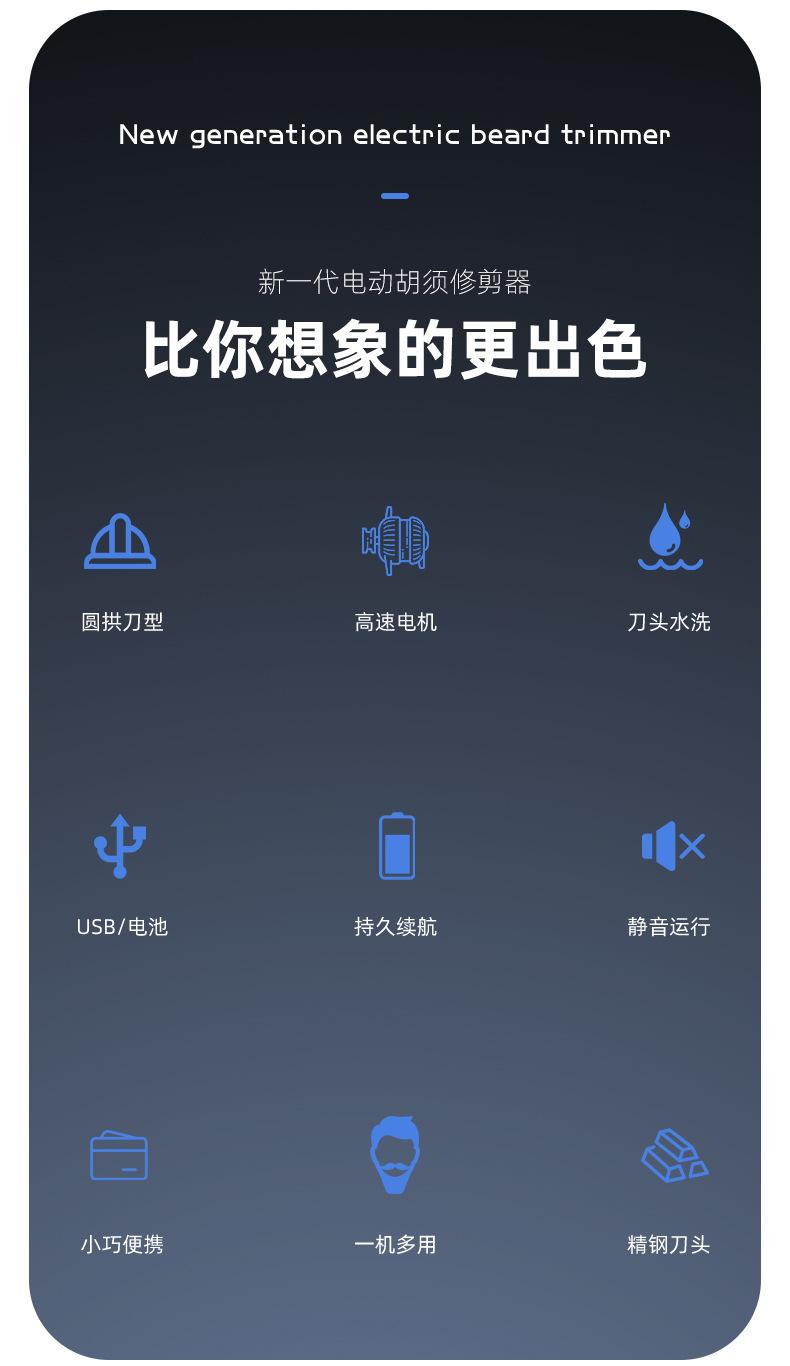 New generation electric beard trimmer

新一代电动胡须修剪器

比你想象的更出色

圆拱刀型

高速电机

刀头水洗

USB/电池

持久续航

静音运行

小巧便携

一机多用

精钢刀头