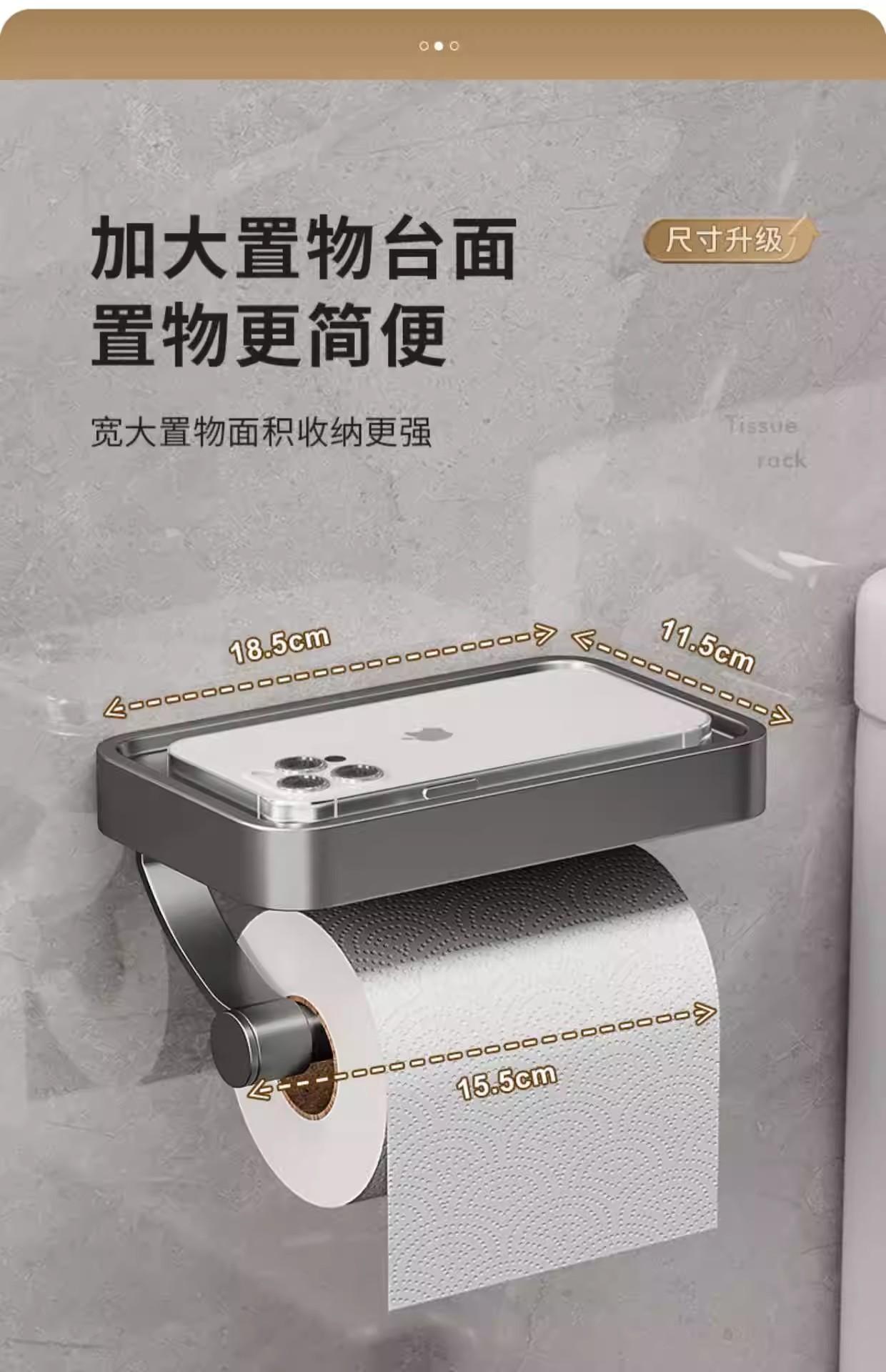 加大置物台面
置物更简便

尺寸升级

宽大置物面积收纳更强

Tissue
rack

18.5cm

11.5cm

15.5cm