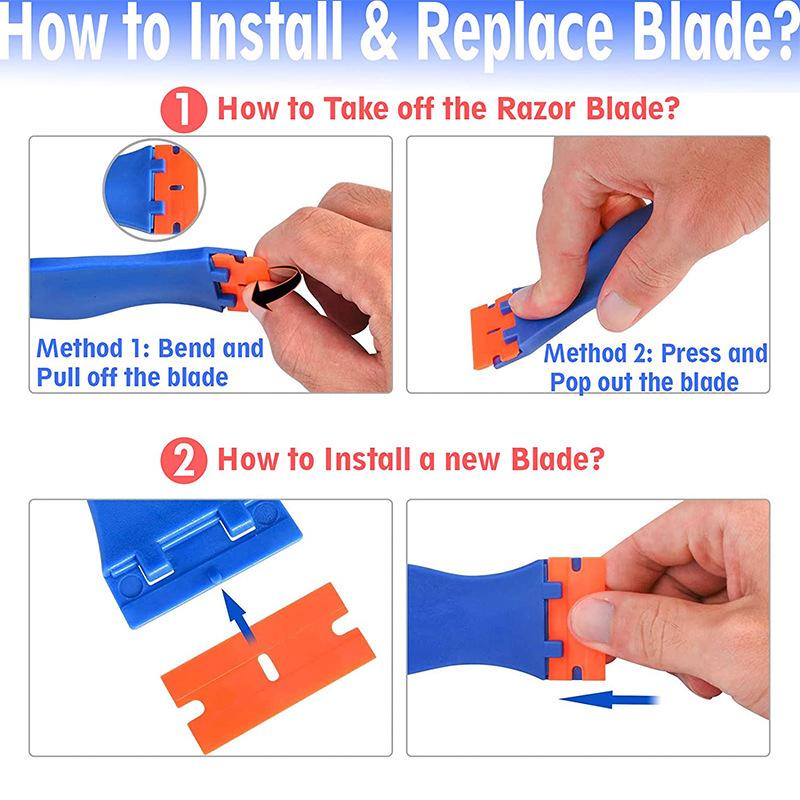 How to Install & Replace Blade?

1 How to Take off the Razor Blade?

Method 1: Bend and Pull off the blade

Method 2: Press and Pop out the blade

2 How to Install a new Blade?