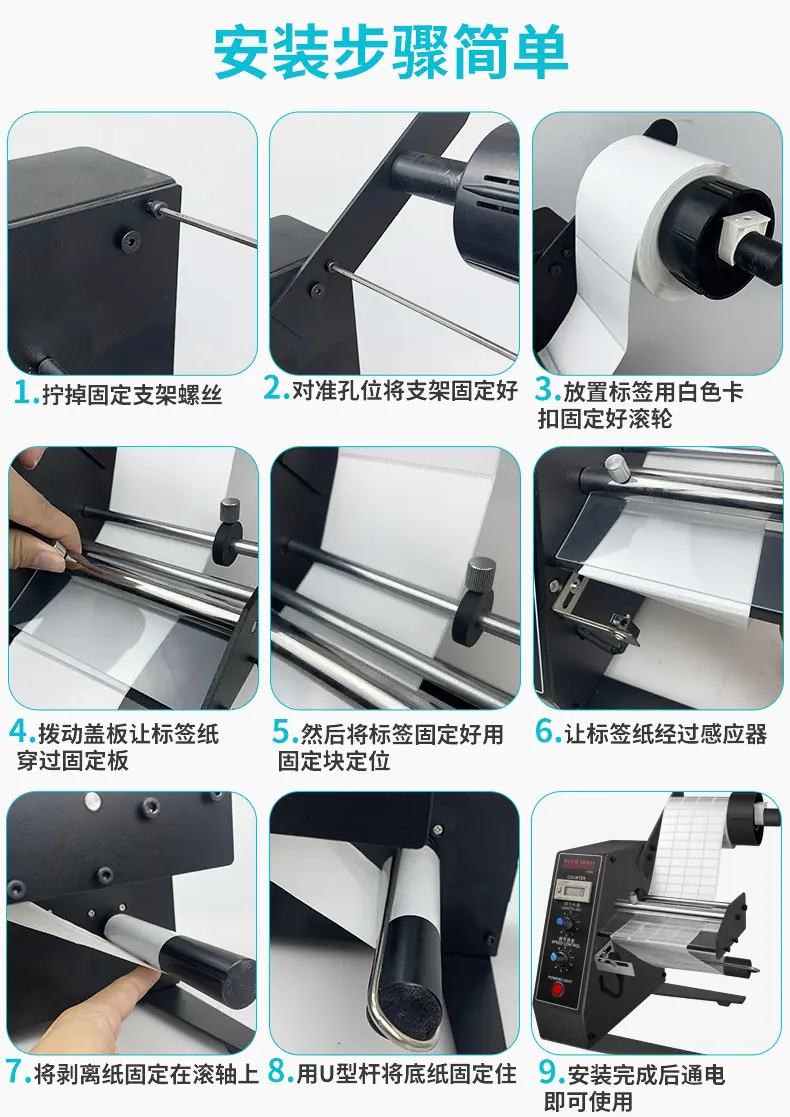 安装步骤简单

1.拧掉固定支架螺丝

2.对准孔位将支架固定好

3.放置标签用白色卡扣固定好滚轮

4.拨动盖板让标签纸穿过固定板

5.然后将标签固定好用固定块定位

6.让标签纸经过感应器

7.将剥离纸固定在滚轴上

8.用U型杆将底纸固定住

9.安装完成后通电即可使用