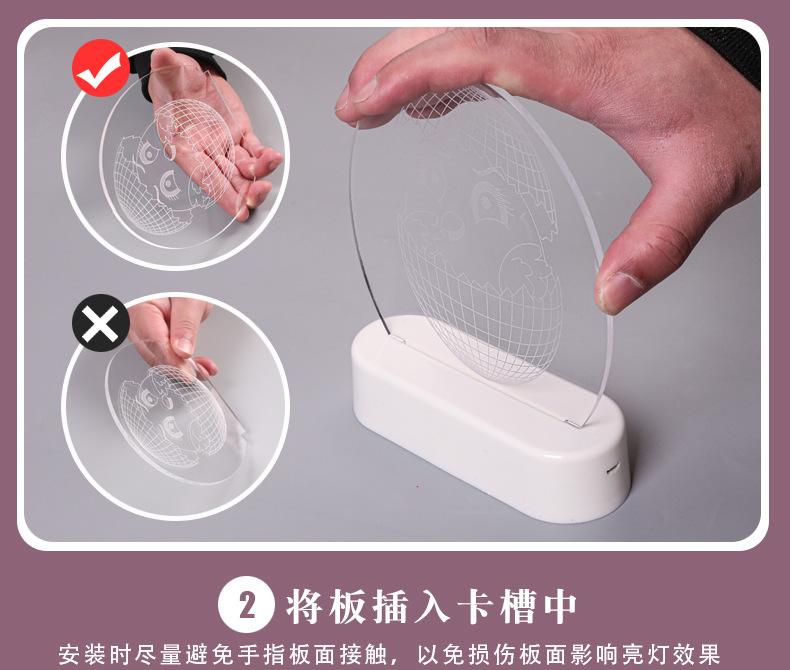 2 将板插入卡槽中

安装时尽量避免手指板面接触，以免损伤板面影响亮灯效果